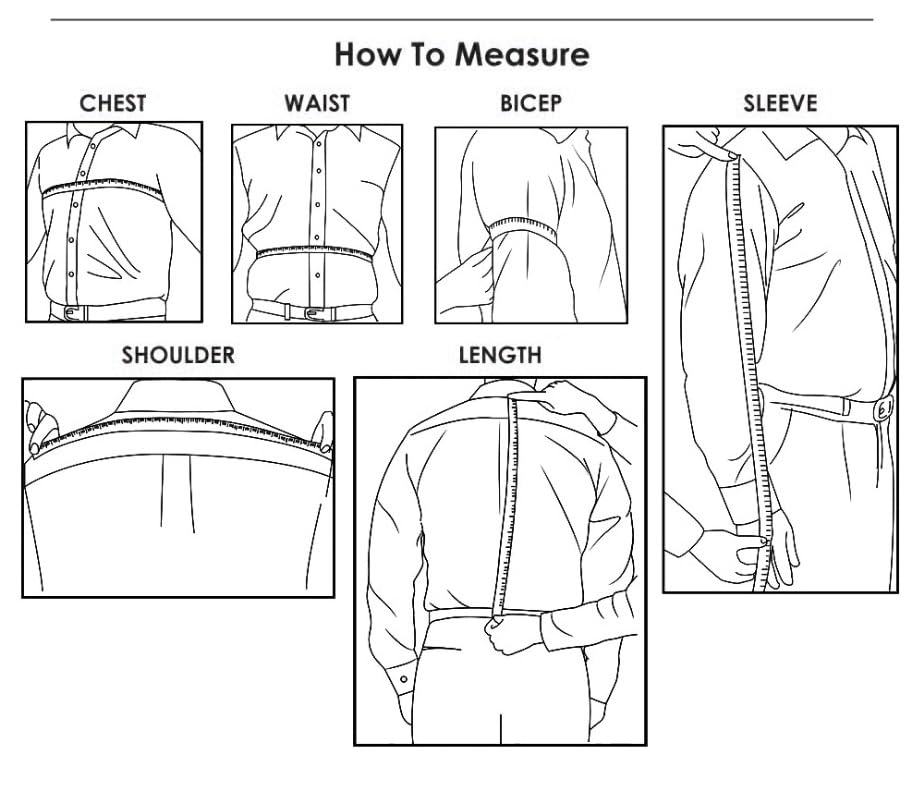 How To Measure

CHEST

WAIST

BICEP

SLEEVE

SHOULDER

LENGTH