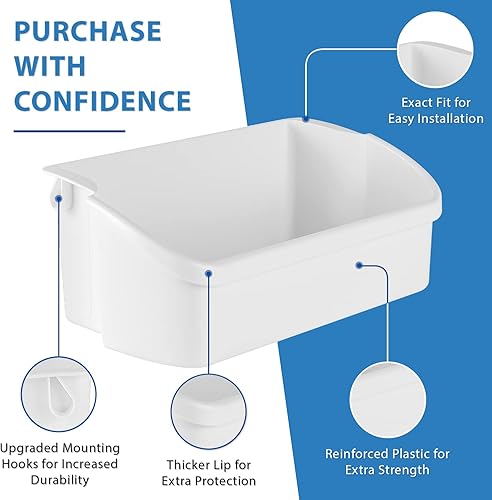 PURCHASE WITH CONFIDENCE

Exact Fit for Easy Installation

Upgraded Mounting Hooks for Increased Durability

Thicker Lip for Extra Protection

Reinforced Plastic for Extra Strength