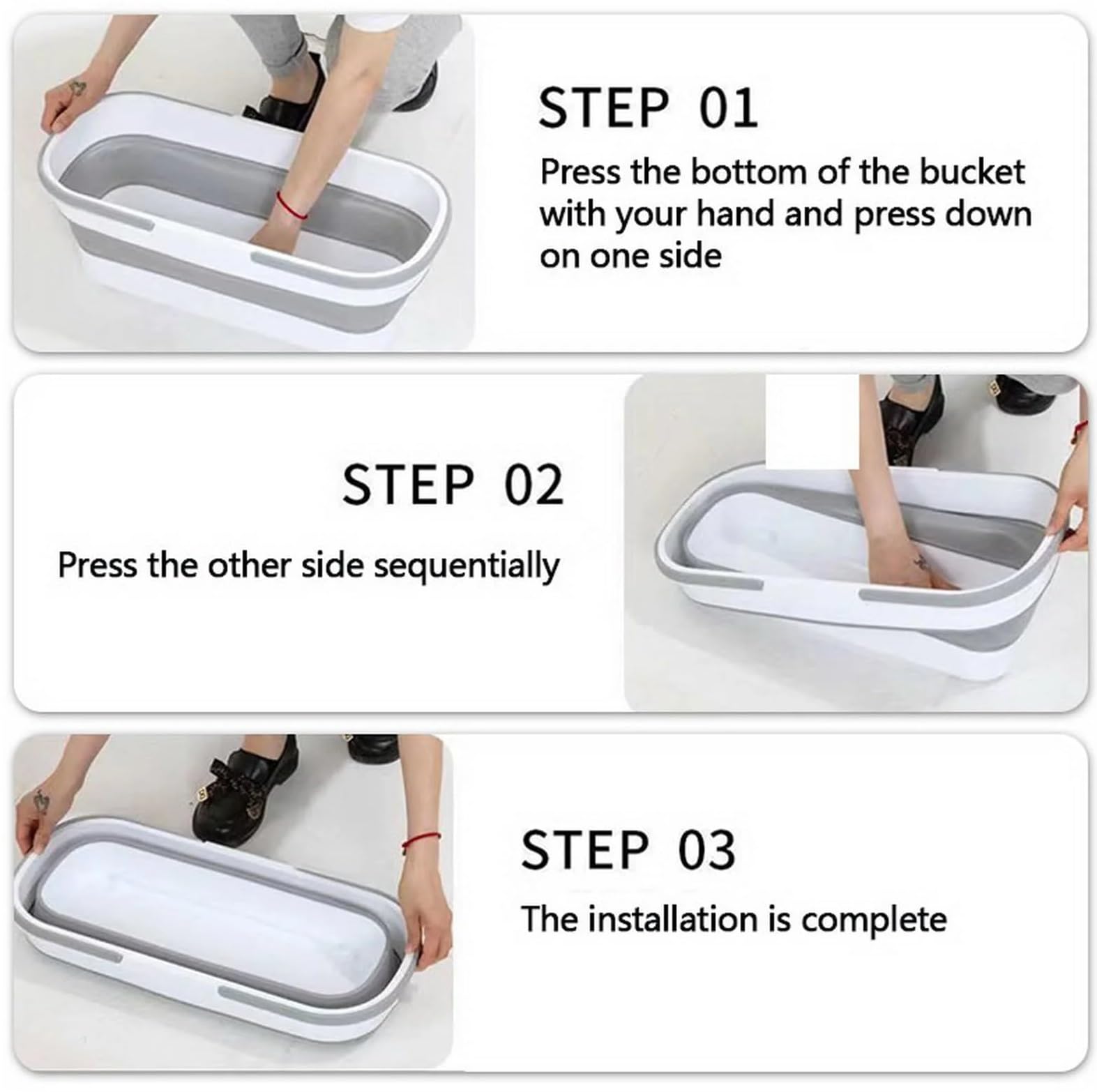 STEP 01

Press the bottom of the bucket with your hand and press down on one side

STEP 02

Press the other side sequentially

STEP 03

The installation is complete