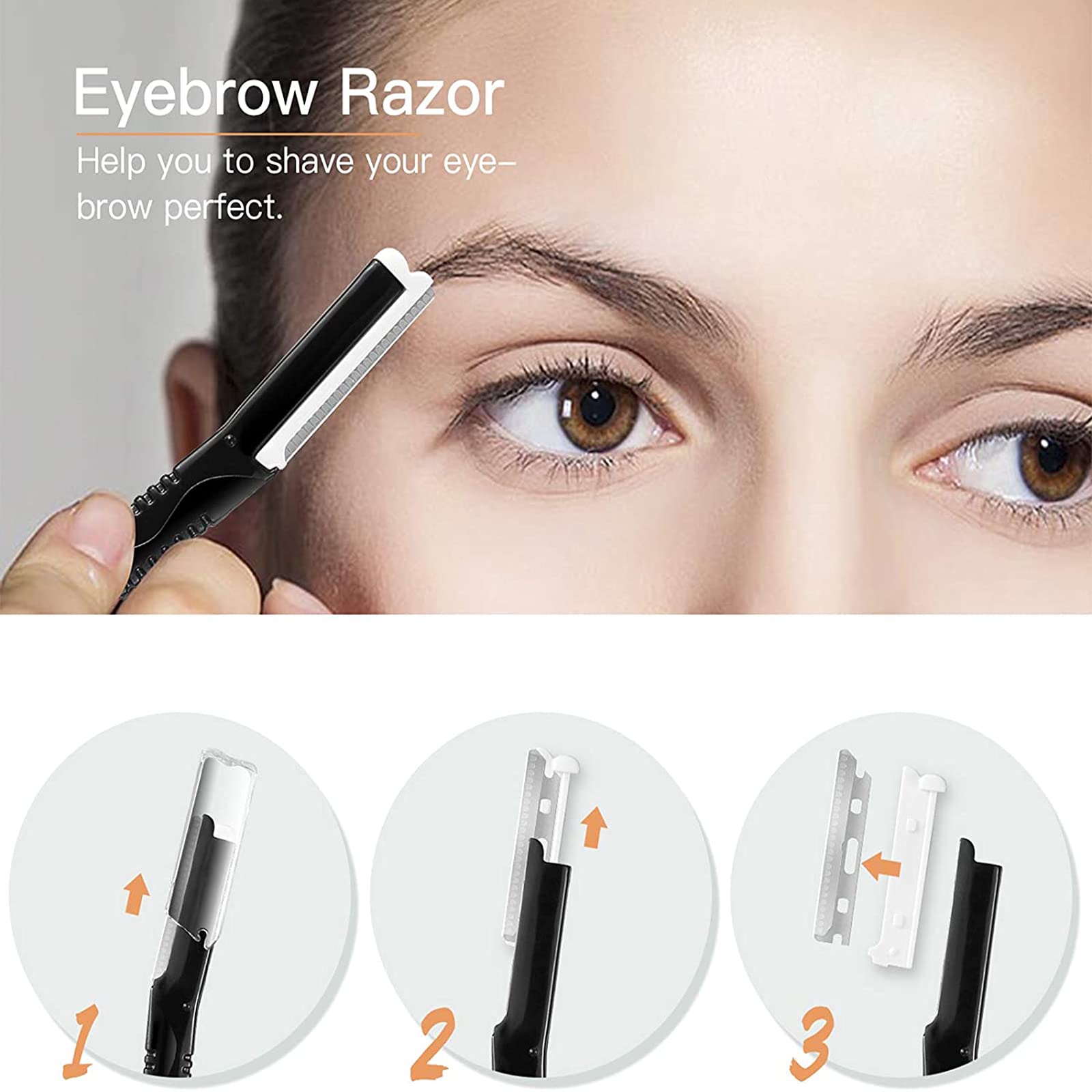 Eyebrow Razor

Help you to shave your eyebrow perfect.

1

2

3