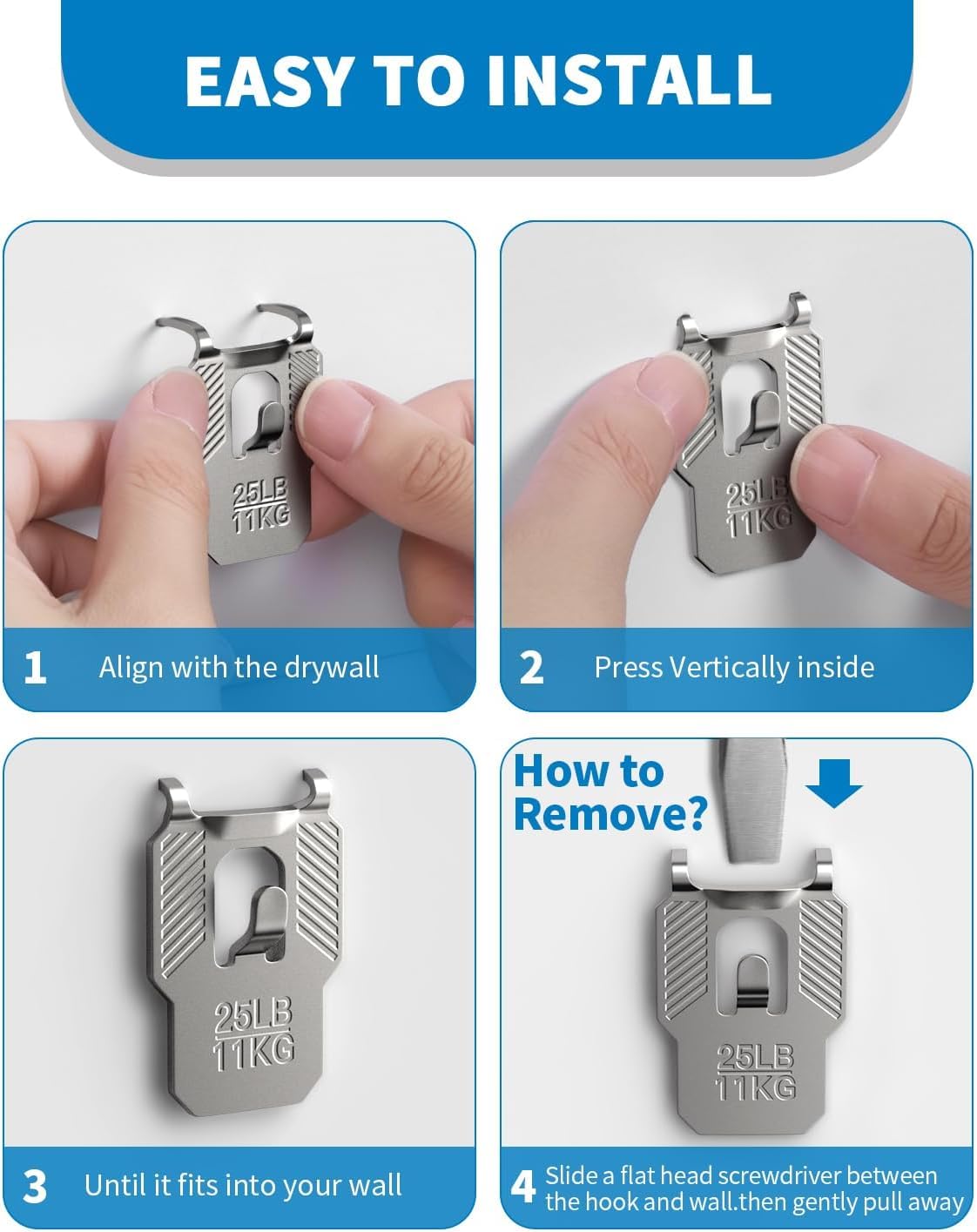 EASY TO INSTALL

25LB
11KG

1 Align with the drywall

25LB
11KG

2 Press Vertically inside

25LB
11KG

3 Until it fits into your wall

How to Remove?

25LB
11KG

4 Slide a flat head screwdriver between the hook and wall.then gently pull away