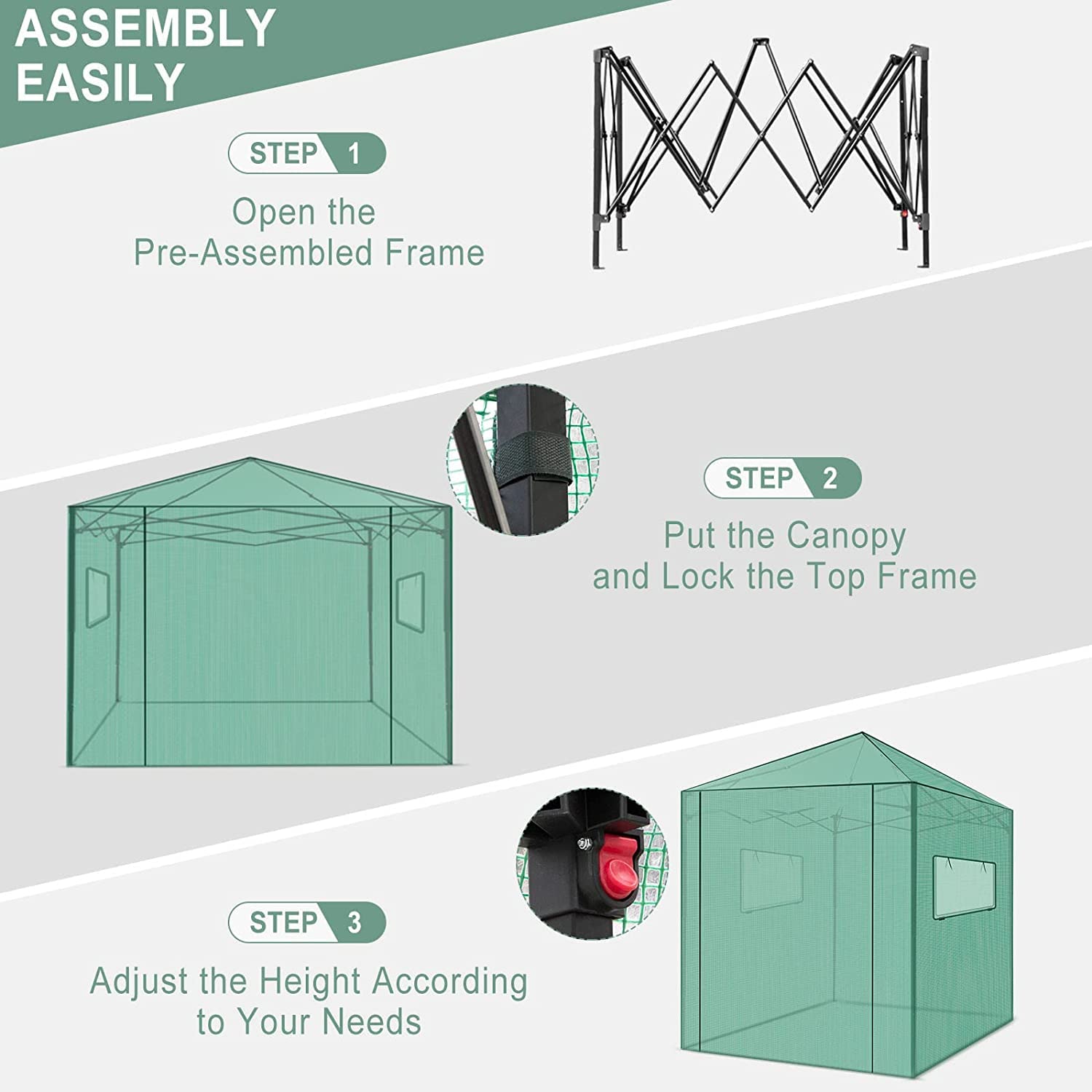 ASSEMBLY EASILY

STEP 1

Open the Pre-Assembled Frame

STEP 2

Put the Canopy and Lock the Top Frame

STEP 3

Adjust the Height According to Your Needs