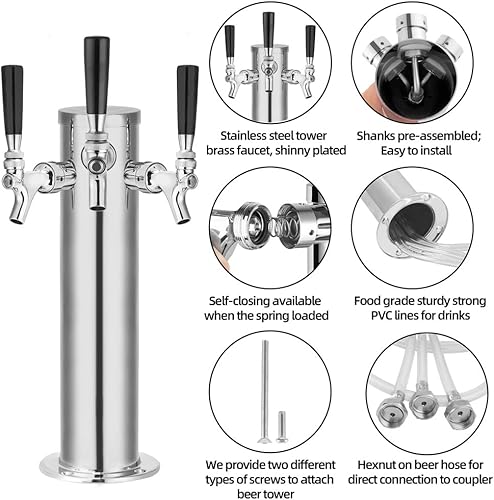 Stainless steel tower brass faucet, shinny plated

Shanks pre-assembled; Easy to install

Self-closing available when the spring loaded

Food grade sturdy strong PVC lines for drinks

We provide two different types of screws to attach beer tower

Hexnut on beer hose for direct connection to coupler