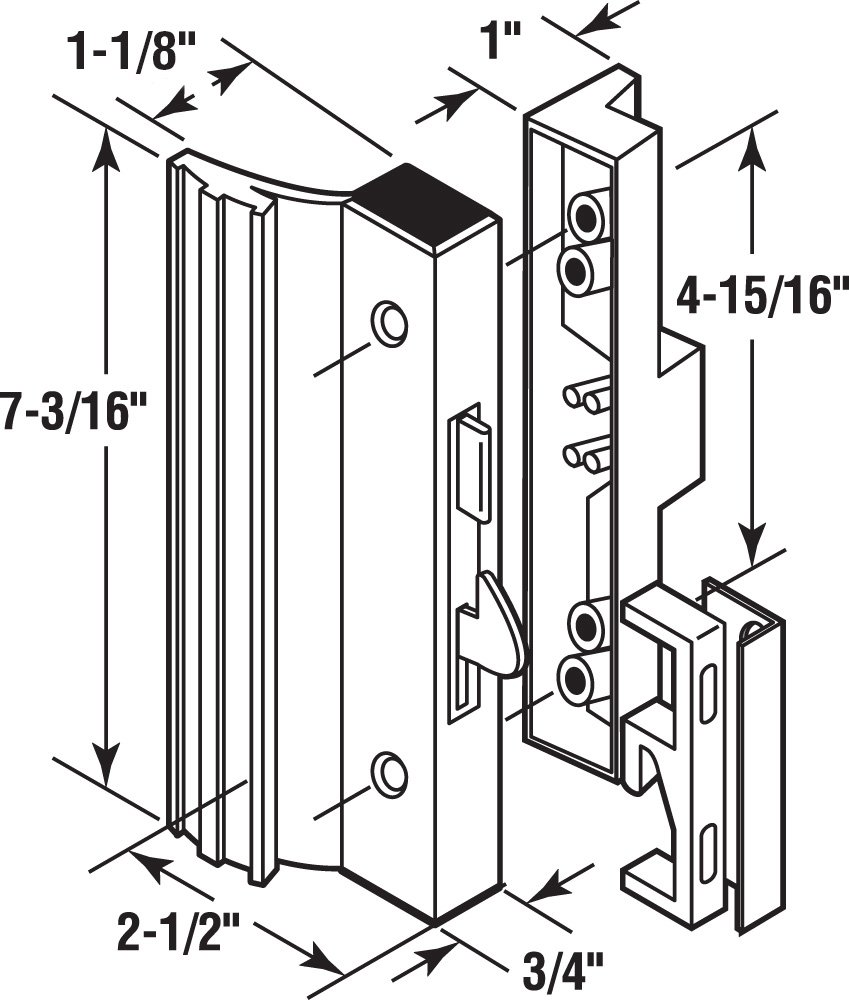 1-1/8"

1"

4-15/16"

7-3/16"

2-1/2"

3/4"