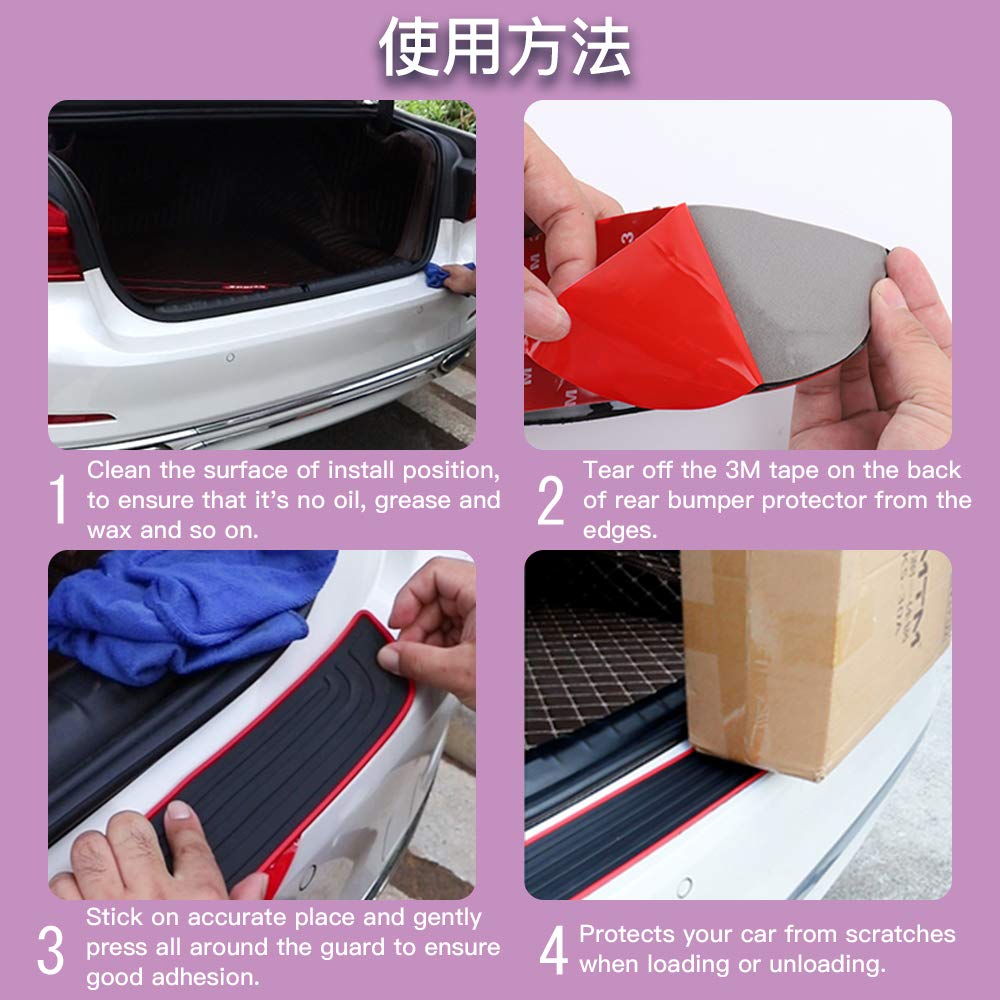 使用方法

1 Clean the surface of install position, to ensure that it's no oil, grease and wax and so on.

2 Tear off the 3M tape on the back of rear bumper protector from the edges.

3 Stick on accurate place and gently press all around the guard to ensure good adhesion.

4 Protects your car from scratches when loading or unloading.