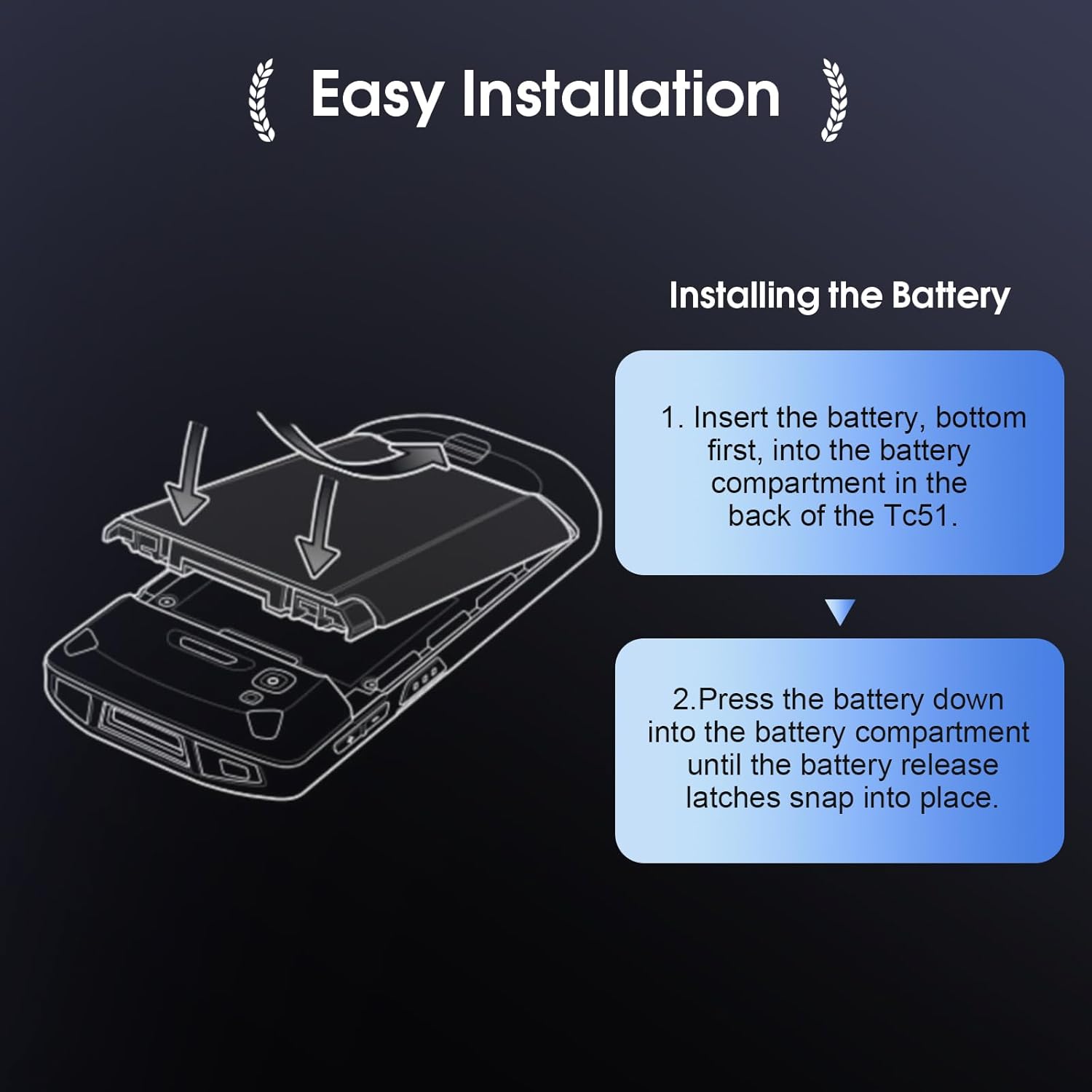 Easy Installation

Installing the Battery

1. Insert the battery, bottom first, into the battery compartment in the back of the Tc51.

2.Press the battery down into the battery compartment until the battery release latches snap into place.