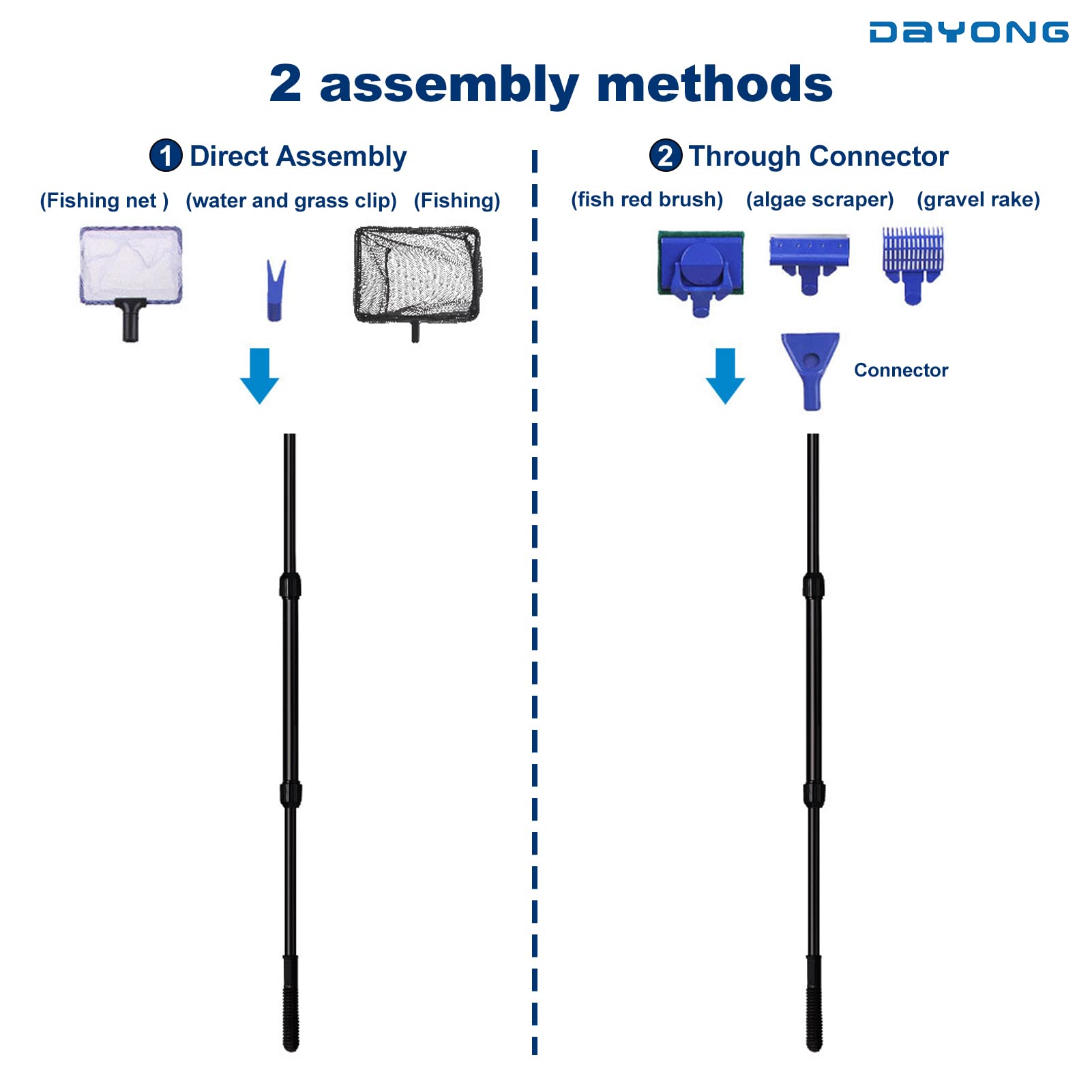 DAYONG

2 assembly methods

1 Direct Assembly

(Fishing net ) (water and grass clip) (Fishing)

2 Through Connector

(fish red brush) (algae scraper) (gravel rake)

Connector