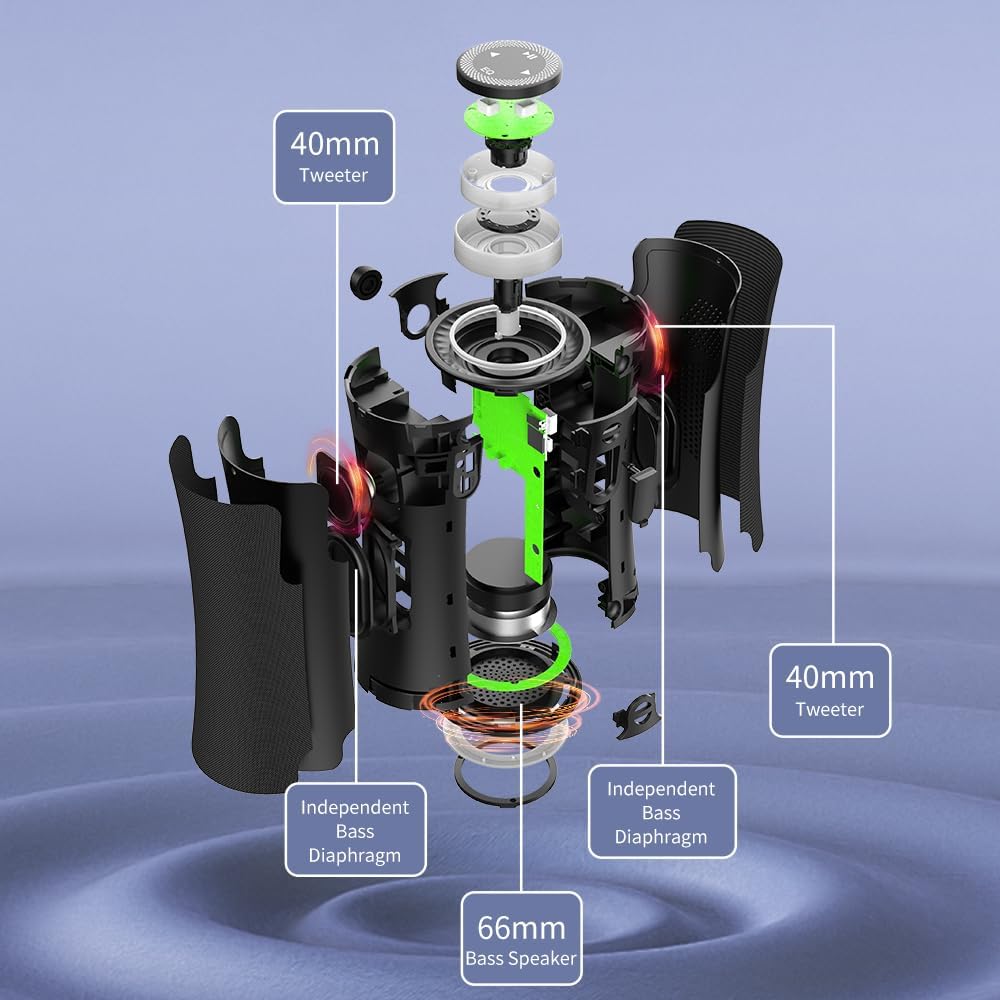 40mm
Tweeter

40mm
Tweeter

Independent
Bass
Diaphragm

Independent
Bass
Diaphragm

66mm
Bass Speaker