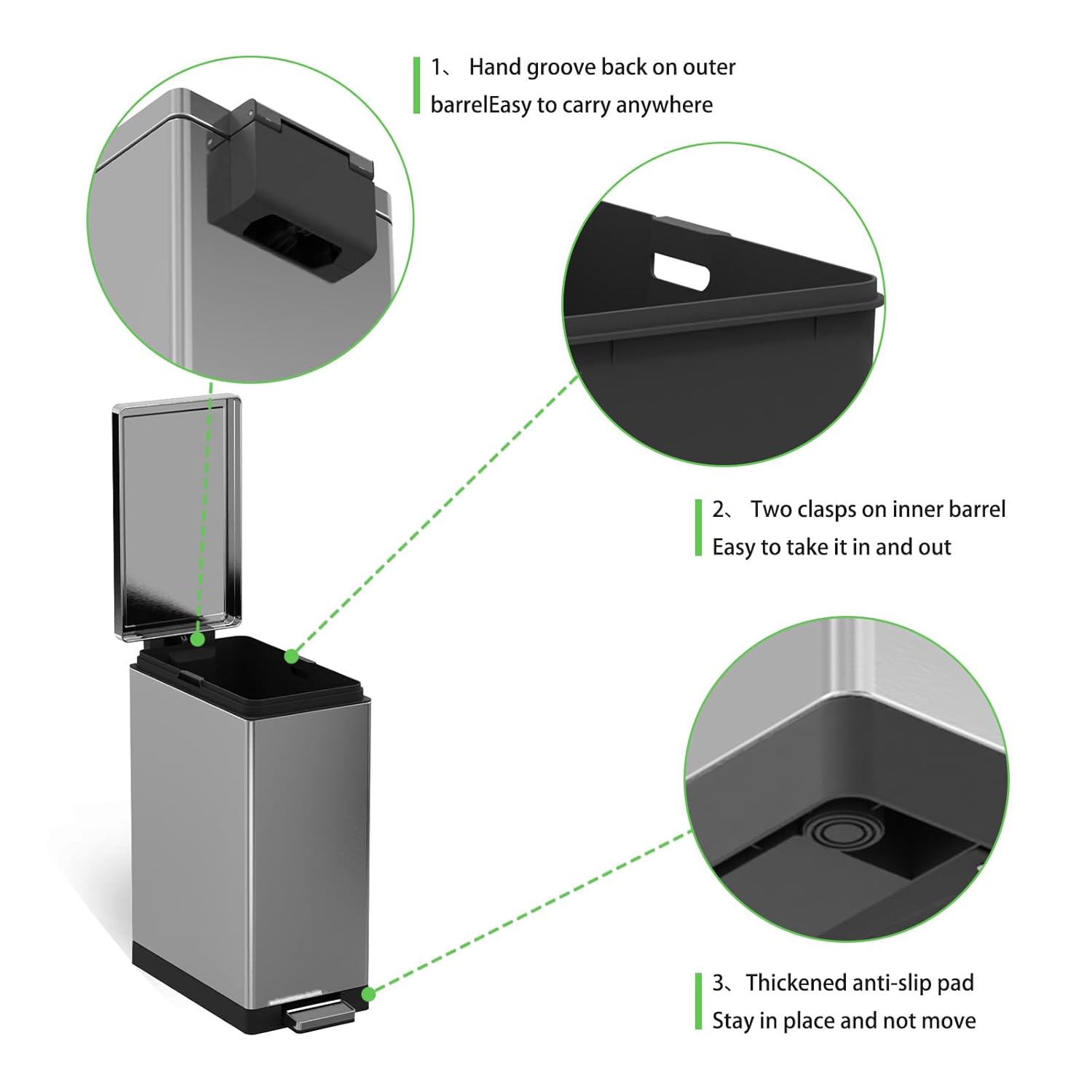 1、 Hand groove back on outer barrelEasy to carry anywhere

2、 Two clasps on inner barrel
Easy to take it in and out

3、Thickened anti-slip pad
Stay in place and not move