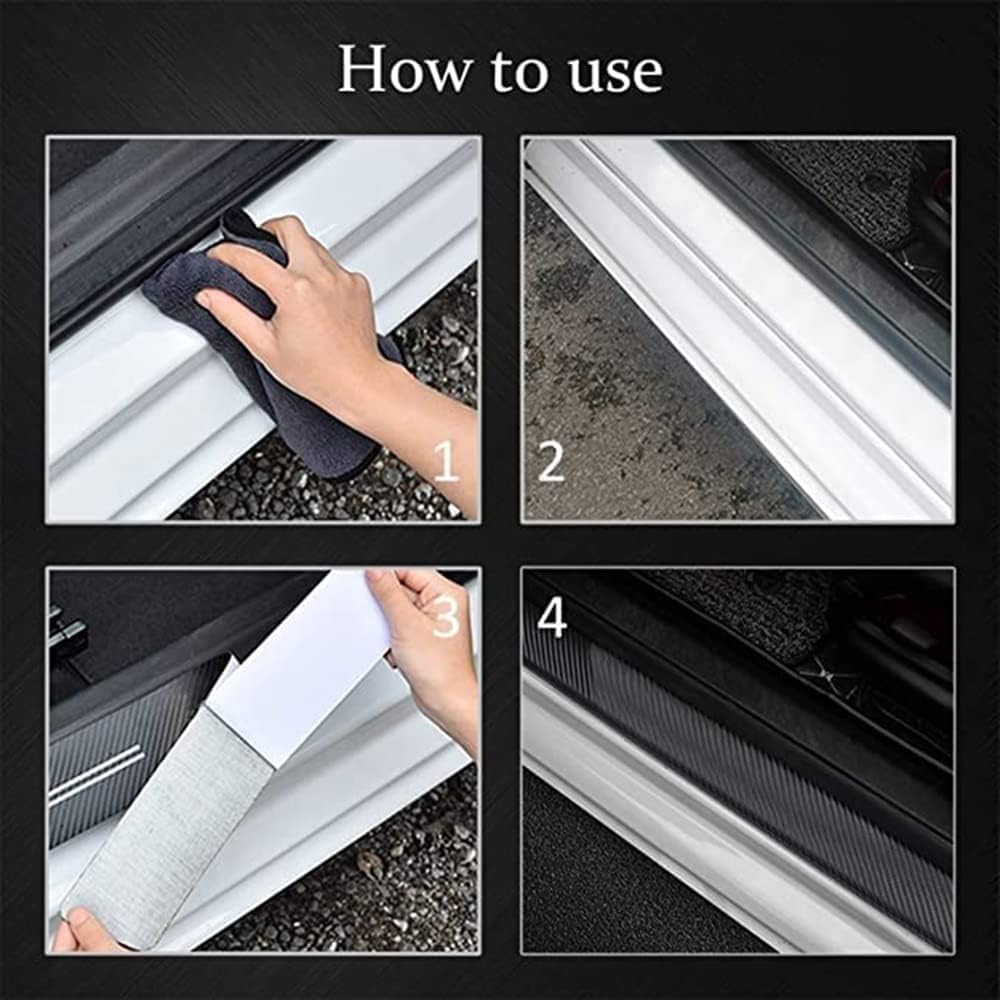 How to use

1

2

3

4