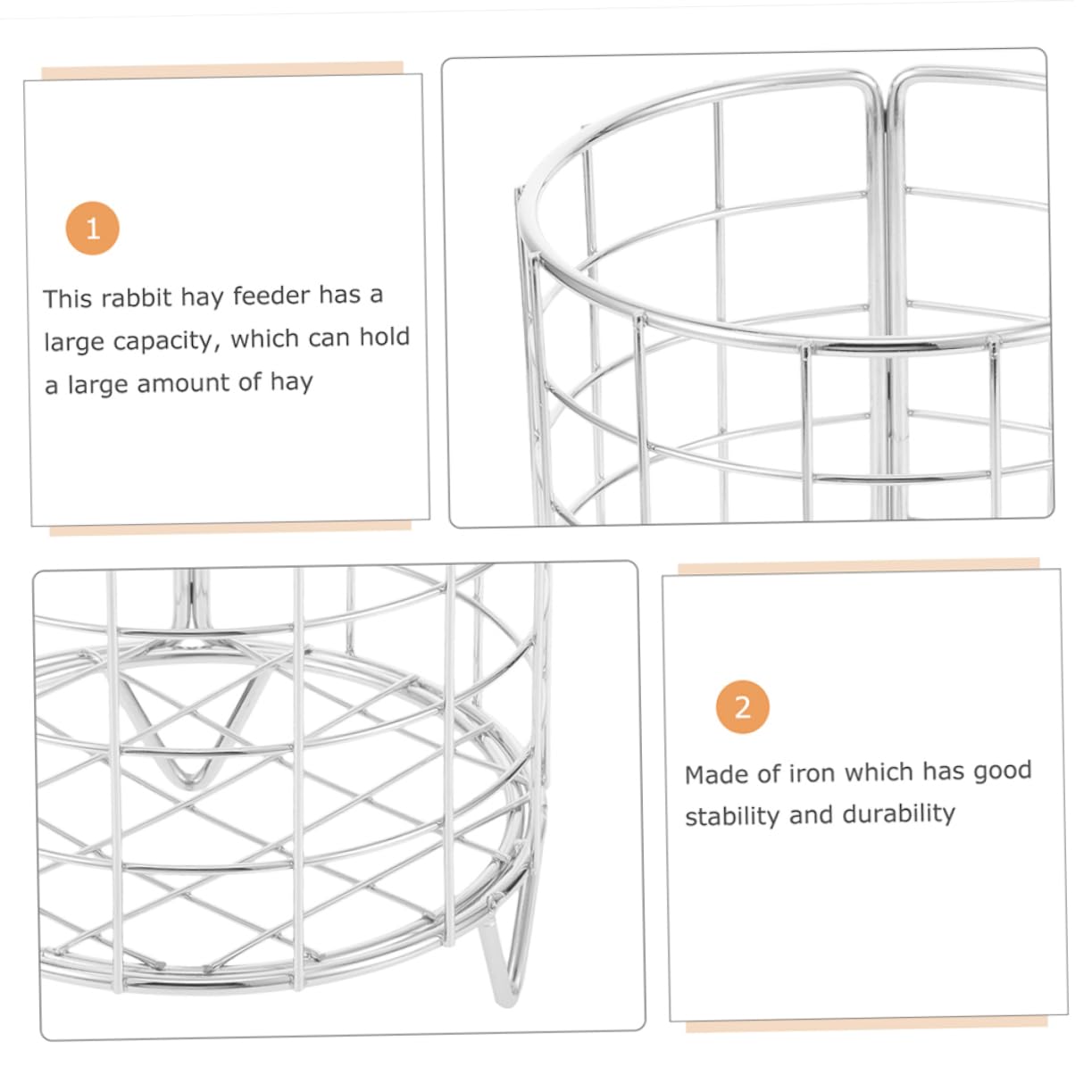 1

This rabbit hay feeder has a large capacity, which can hold a large amount of hay

2

Made of iron which has good stability and durability