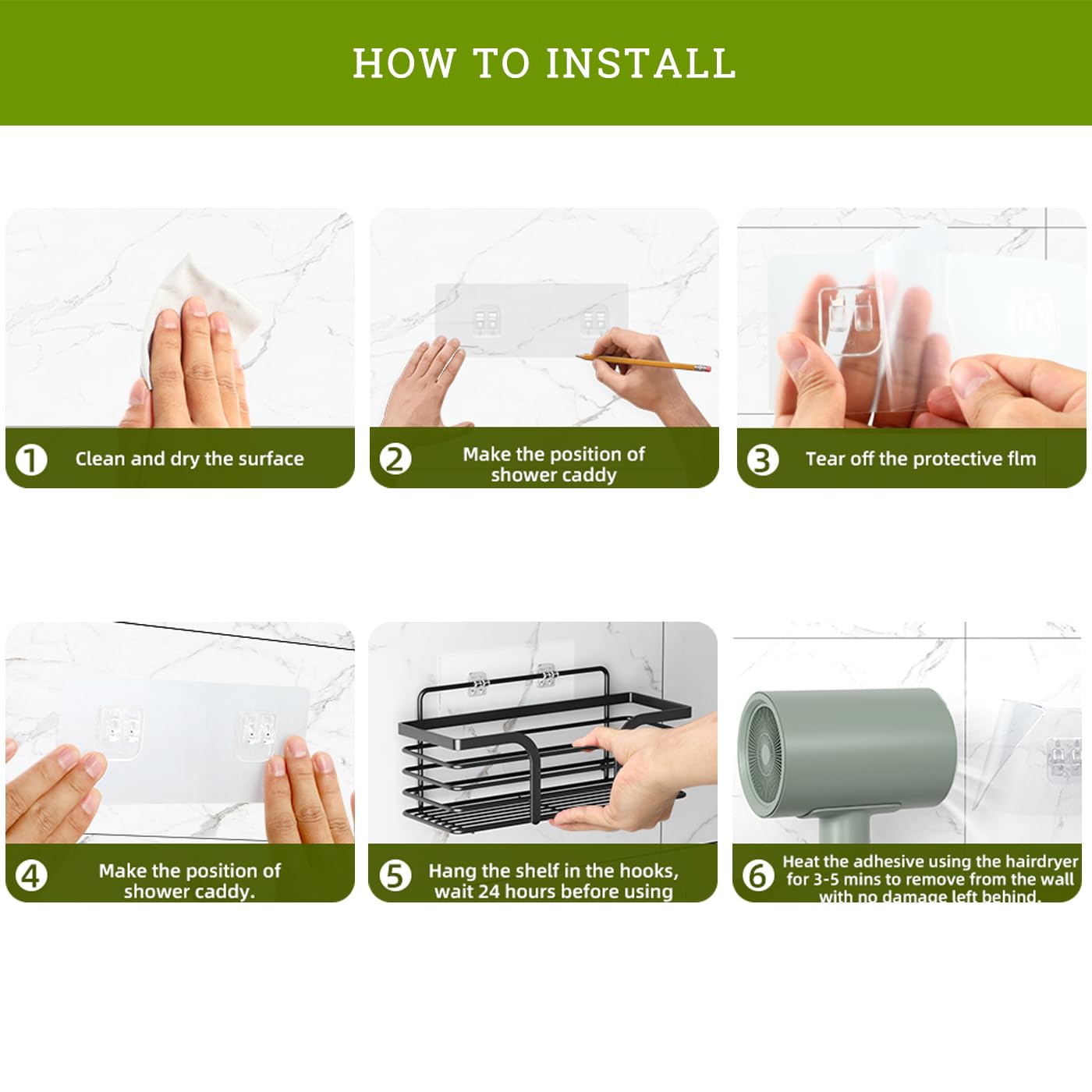 HOW TO INSTALL

1 Clean and dry the surface

2 Make the position of shower caddy

3 Tear off the protective flm

4 Make the position of shower caddy.

5 Hang the shelf in the hooks, wait 24 hours before using

6 Heat the adhesive using the hairdryer for 3-5 mins to remove from the wall with no damage left behind.