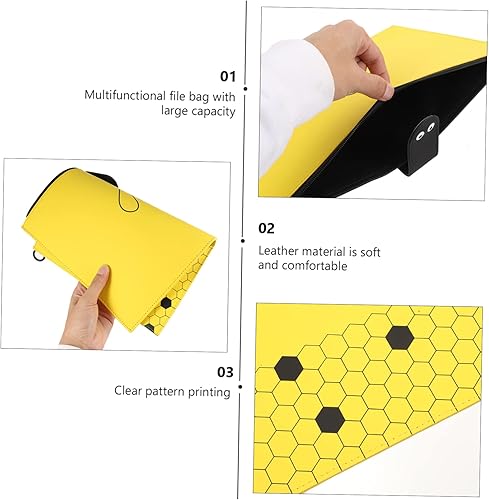 01
Multifunctional file bag with large capacity

02
Leather material is soft and comfortable

03
Clear pattern printing