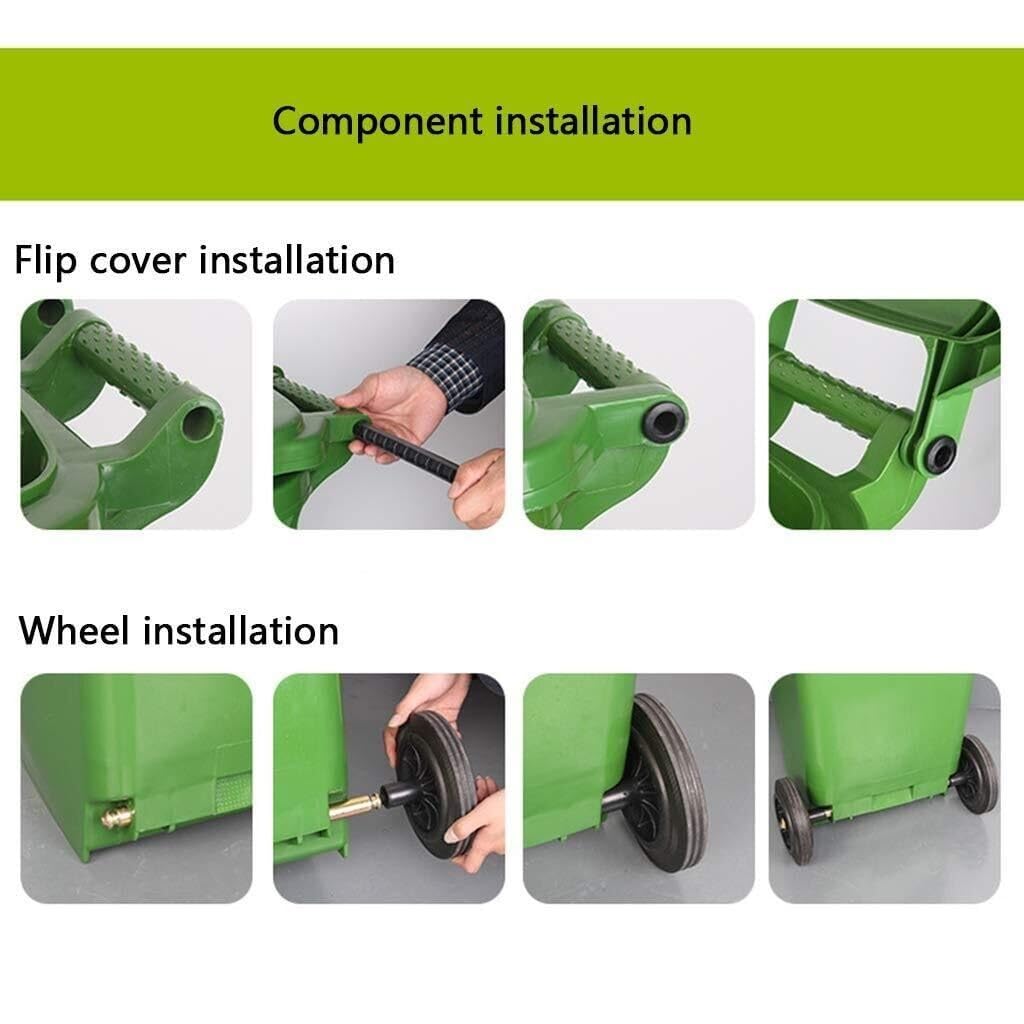 Component installation

Flip cover installation

Wheel installation