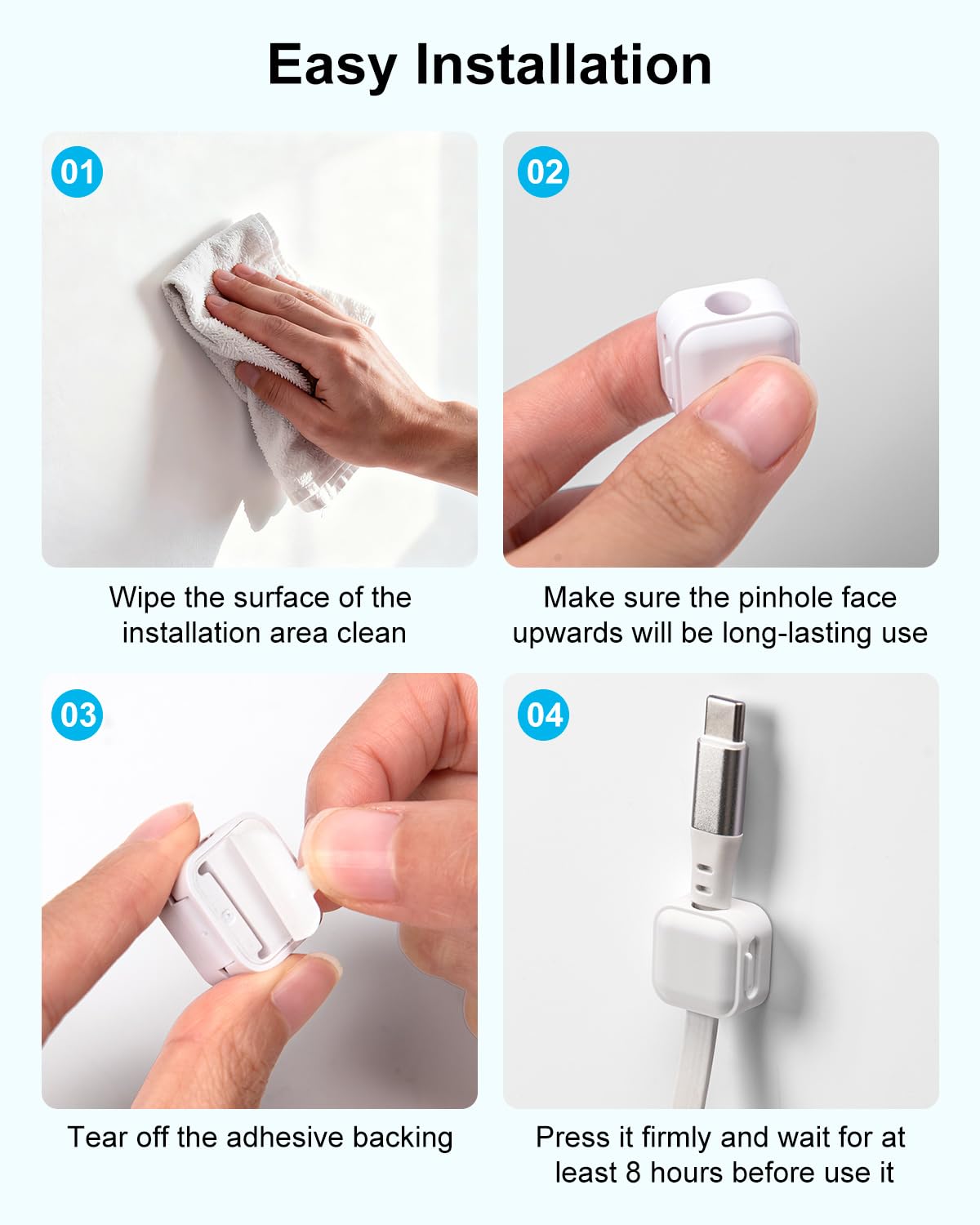 Easy Installation

01

Wipe the surface of the installation area clean

02

Make sure the pinhole face upwards will be long-lasting use

03

Tear off the adhesive backing

04

Press it firmly and wait for at least 8 hours before use it