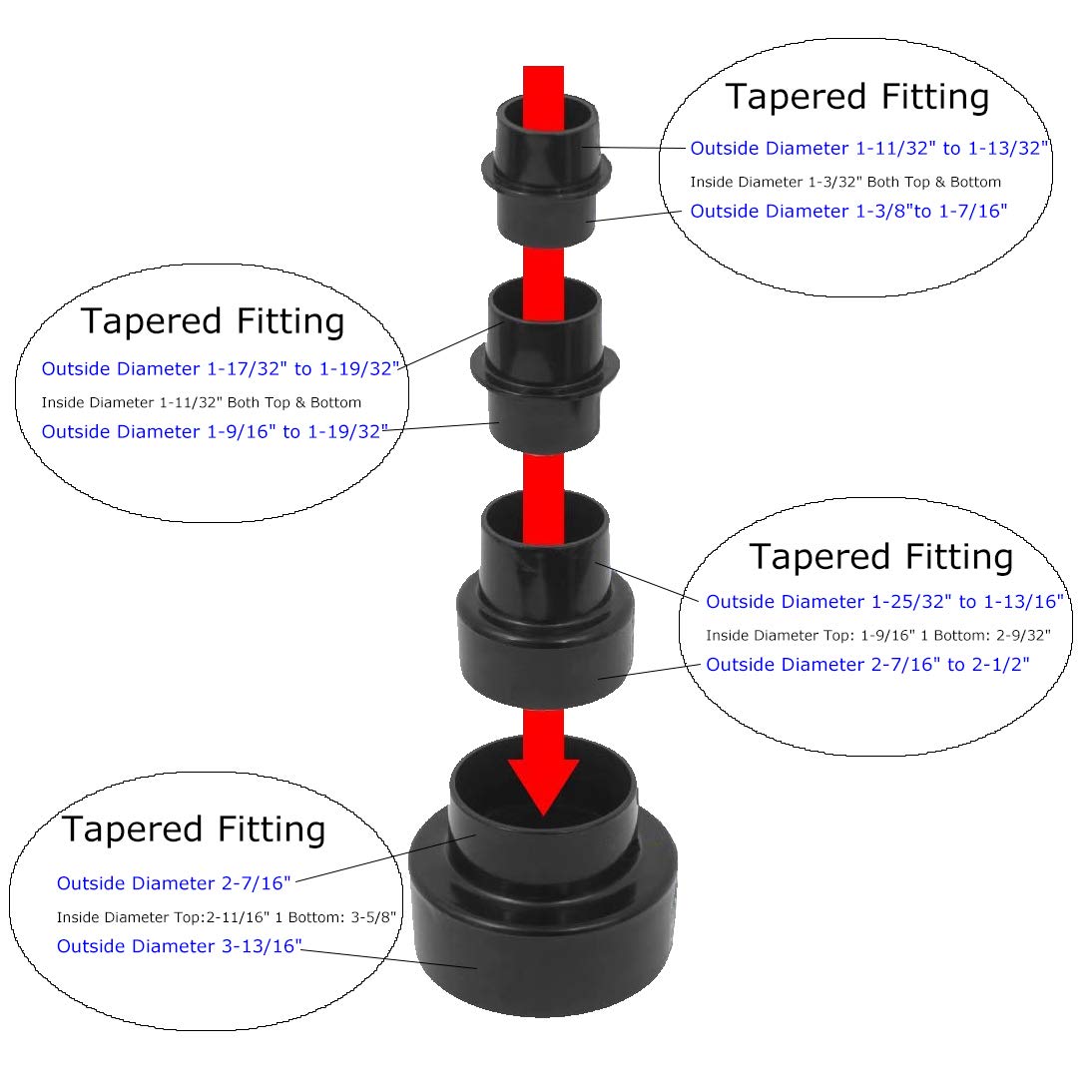 Tapered Fitting
Outside Diameter 1-11/32" to 1-13/32"
Inside Diameter 1-3/32" Both Top & Bottom
Outside Diameter 1-3/8"to 1-7/16"

Tapered Fitting
Outside Diameter 1-17/32" to 1-19/32"
Inside Diameter 1-11/32" Both Top & Bottom
Outside Diameter 1-9/16" to 1-19/32"

Tapered Fitting
Outside Diameter 1-25/32" to 1-13/16"
Inside Diameter Top: 1-9/16" 1 Bottom: 2-9/32"
Outside Diameter 2-7/16" to 2-1/2"

Tapered Fitting
Outside Diameter 2-7/16"
Inside Diameter Top:2-11/16" 1 Bottom: 3-5/8"
Outside Diameter 3-13/16"