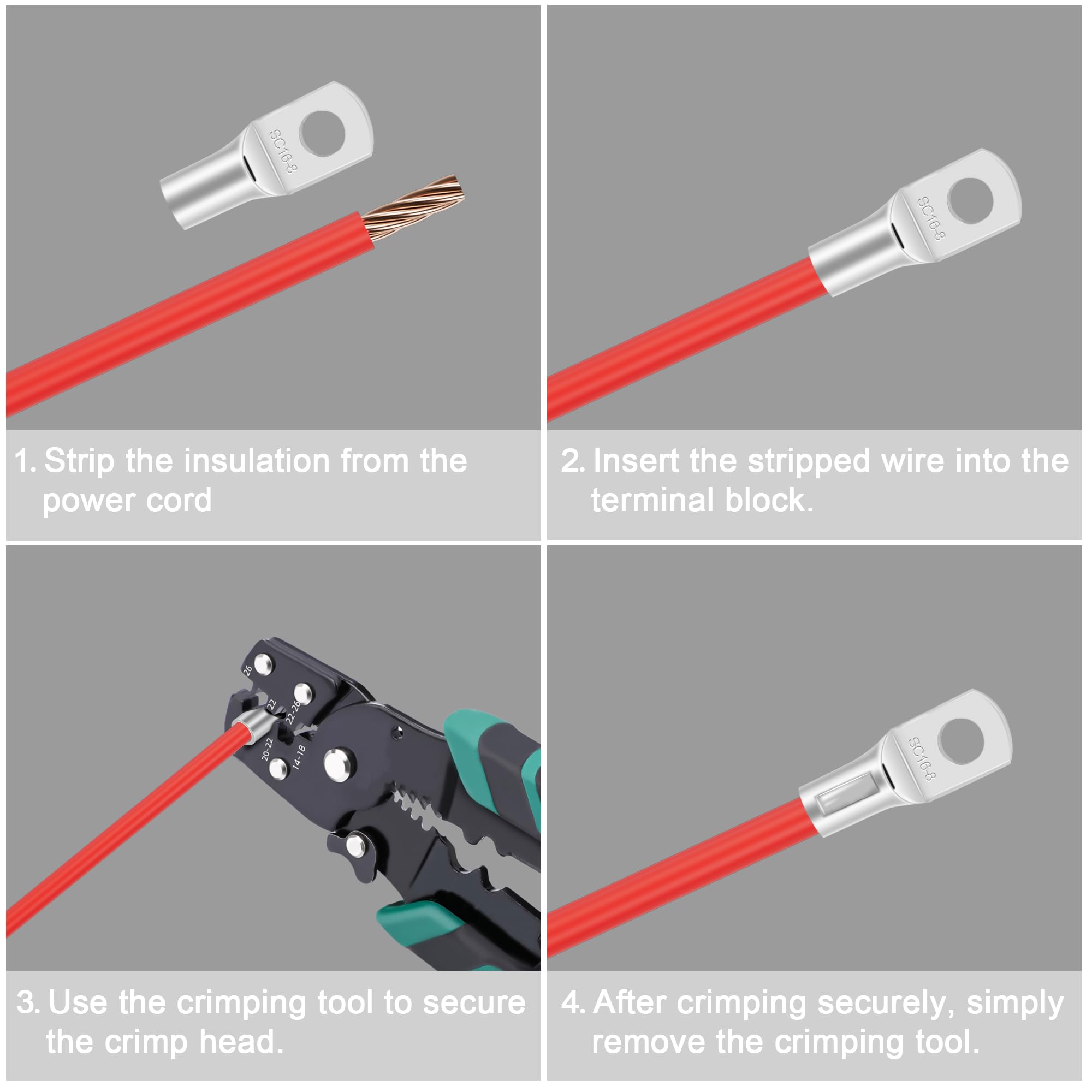 SC16-8

1. Strip the insulation from the power cord

SC16-8

2. Insert the stripped wire into the terminal block.

26
22
22-26
20-22
14-18

3. Use the crimping tool to secure the crimp head.

SC16-8

4. After crimping securely, simply remove the crimping tool.