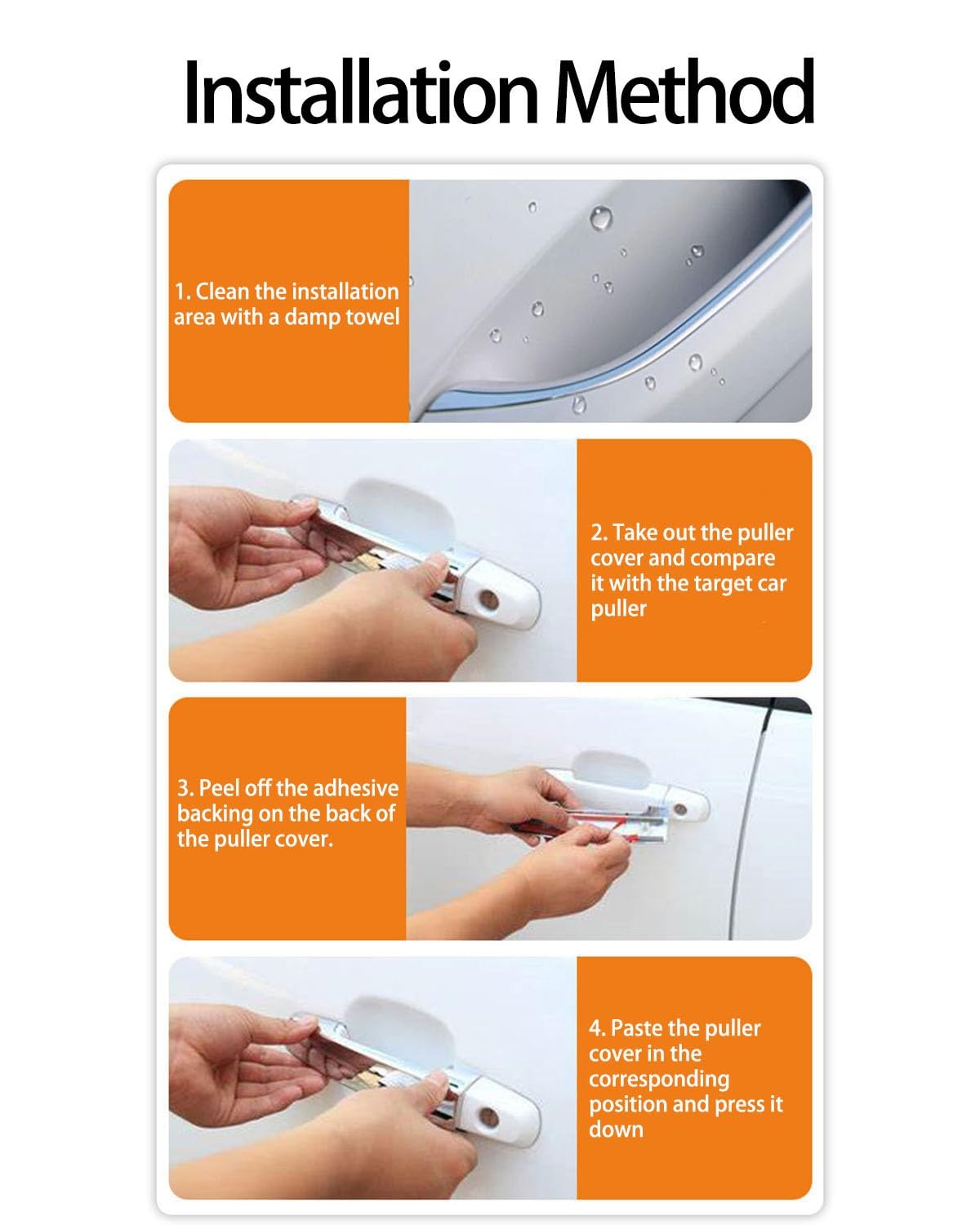 Installation Method

1. Clean the installation area with a damp towel

2. Take out the puller cover and compare it with the target car puller

3. Peel off the adhesive backing on the back of the puller cover.

4. Paste the puller cover in the corresponding position and press it down