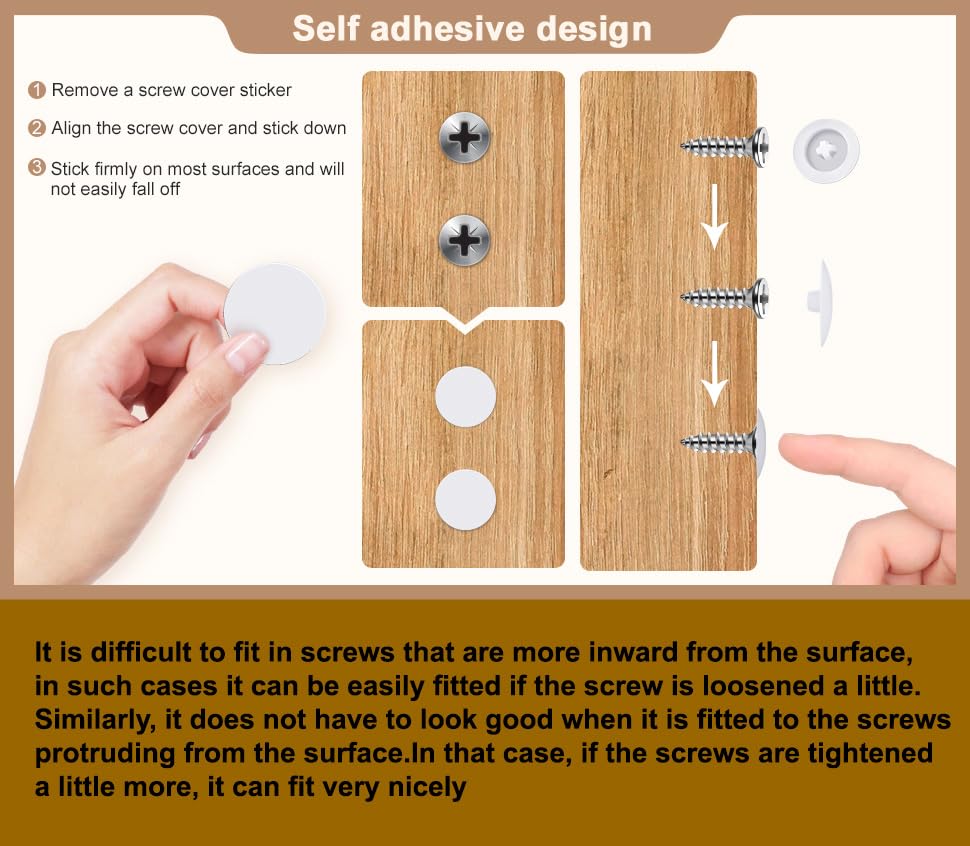 Self adhesive design

1 Remove a screw cover sticker

2 Align the screw cover and stick down

3 Stick firmly on most surfaces and will not easily fall off

It is difficult to fit in screws that are more inward from the surface, in such cases it can be easily fitted if the screw is loosened a little. Similarly, it does not have to look good when it is fitted to the screws protruding from the surface.In that case, if the screws are tightened a little more, it can fit very nicely