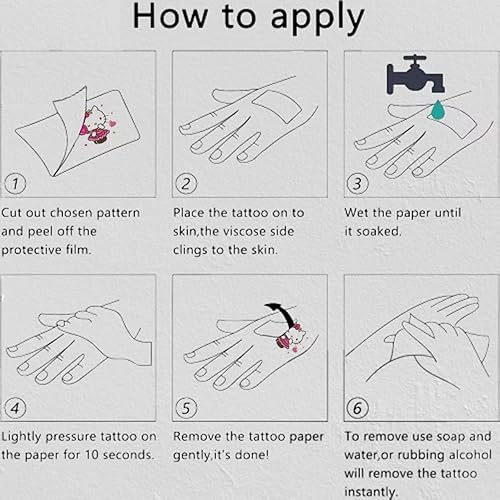 How to apply

1

Cut out chosen pattern and peel off the protective film.

2

Place the tattoo on to skin,the viscose side clings to the skin.

3

Wet the paper until it soaked.

4

Lightly pressure tattoo on the paper for 10 seconds.

5

Remove the tattoo paper gently,it's done!

6

To remove use soap and water,or rubbing alcohol will remove the tattoo instantly.