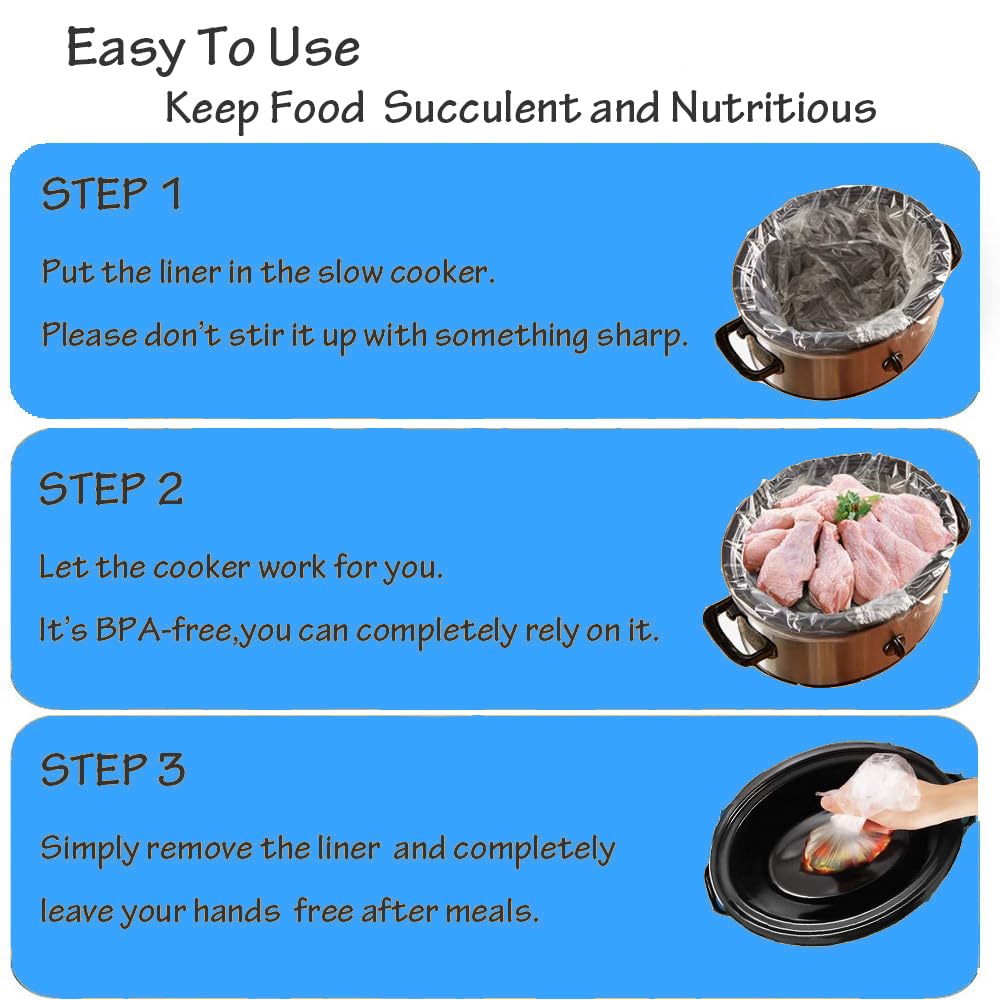 Easy To Use
Keep Food Succulent and Nutritious

STEP 1

Put the liner in the slow cooker.

Please don't stir it up with something sharp.

STEP 2

Let the cooker work for you.

It's BPA-free,you can completely rely on it.

STEP 3

Simply remove the liner and completely leave your hands free after meals.