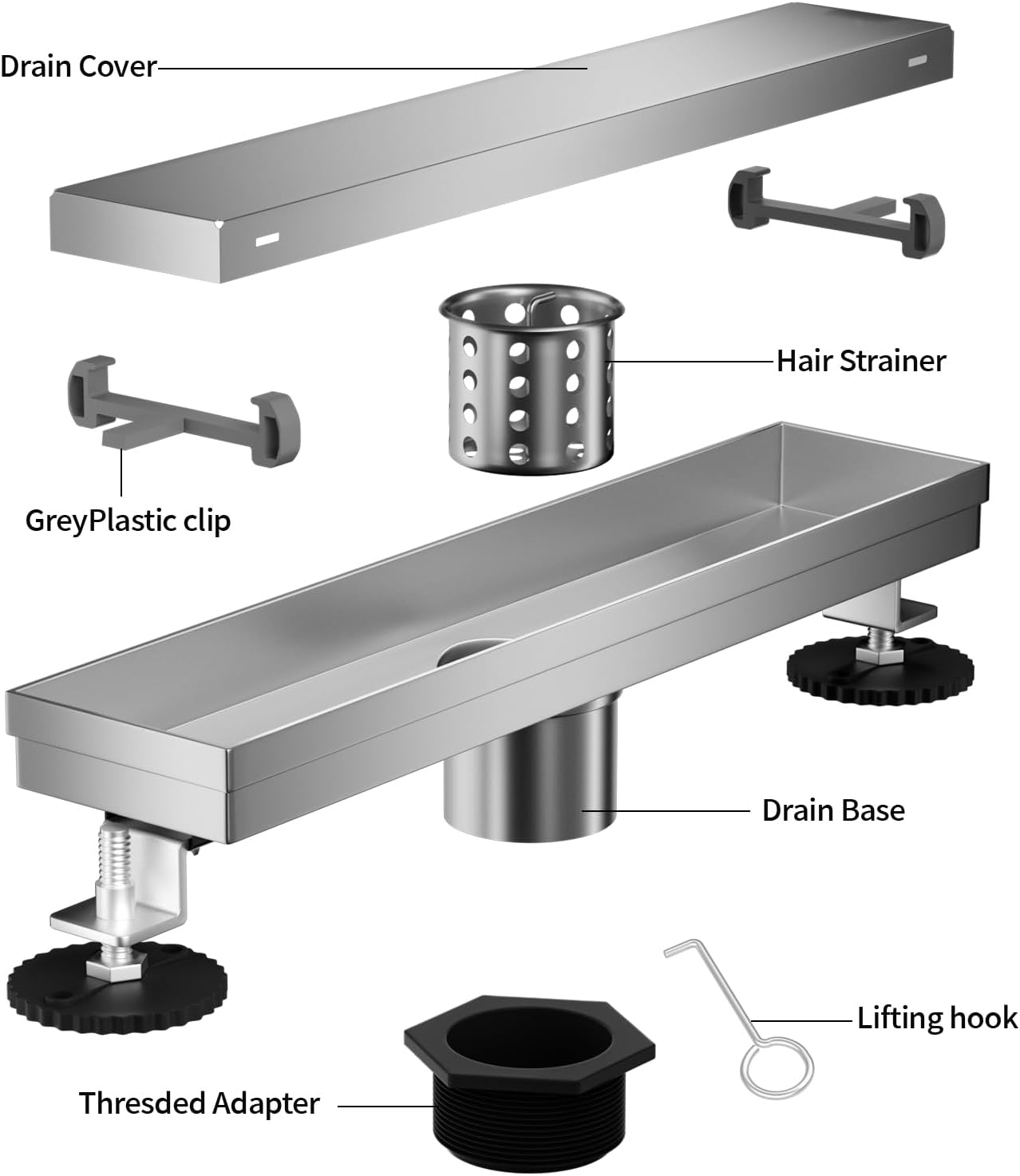 Drain Cover

Hair Strainer

GreyPlastic clip

Drain Base

Lifting hook

Thresded Adapter