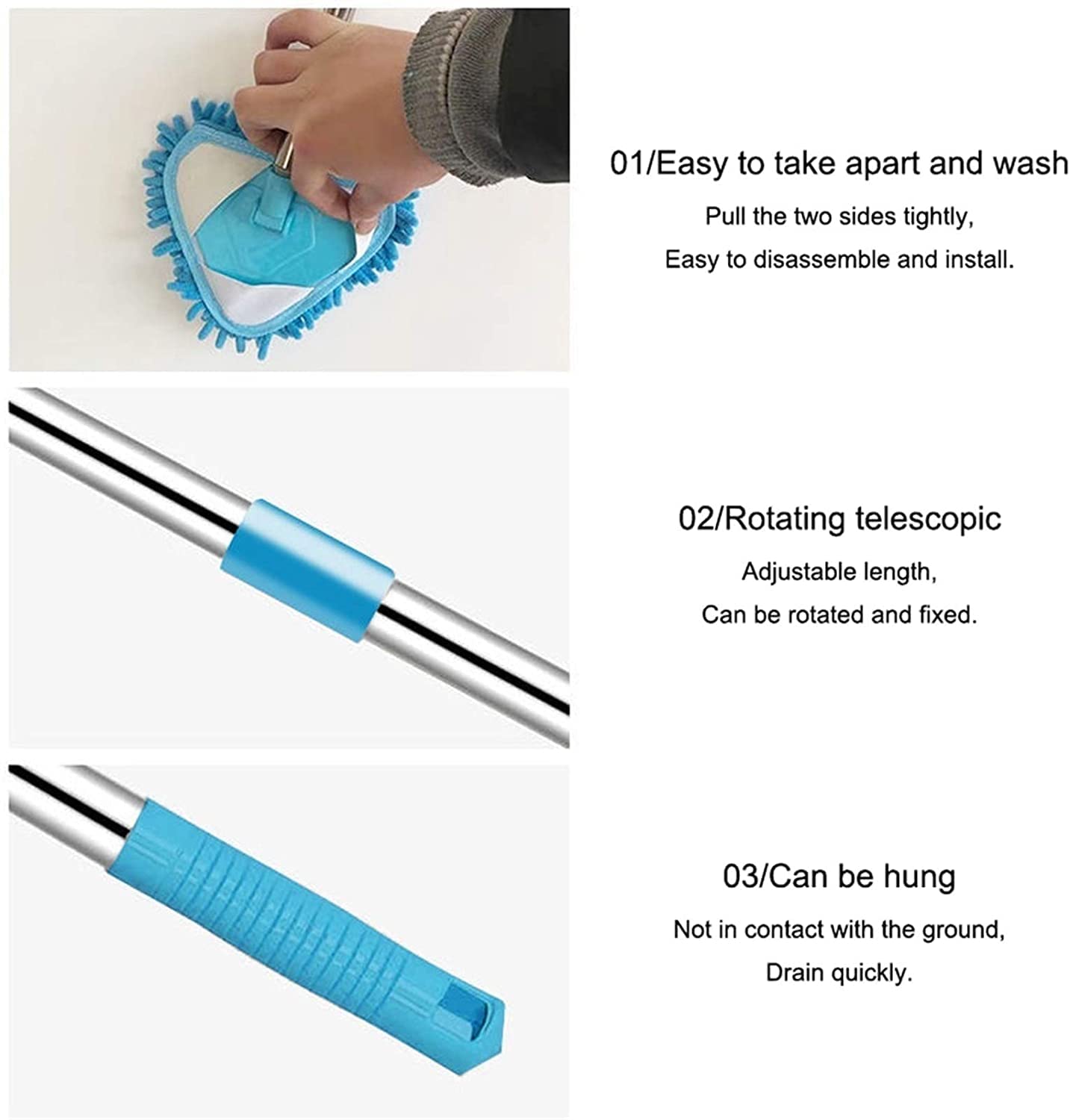 01/Easy to take apart and wash

Pull the two sides tightly,
Easy to disassemble and install.

02/Rotating telescopic

Adjustable length,
Can be rotated and fixed.

03/Can be hung

Not in contact with the ground,
Drain quickly.