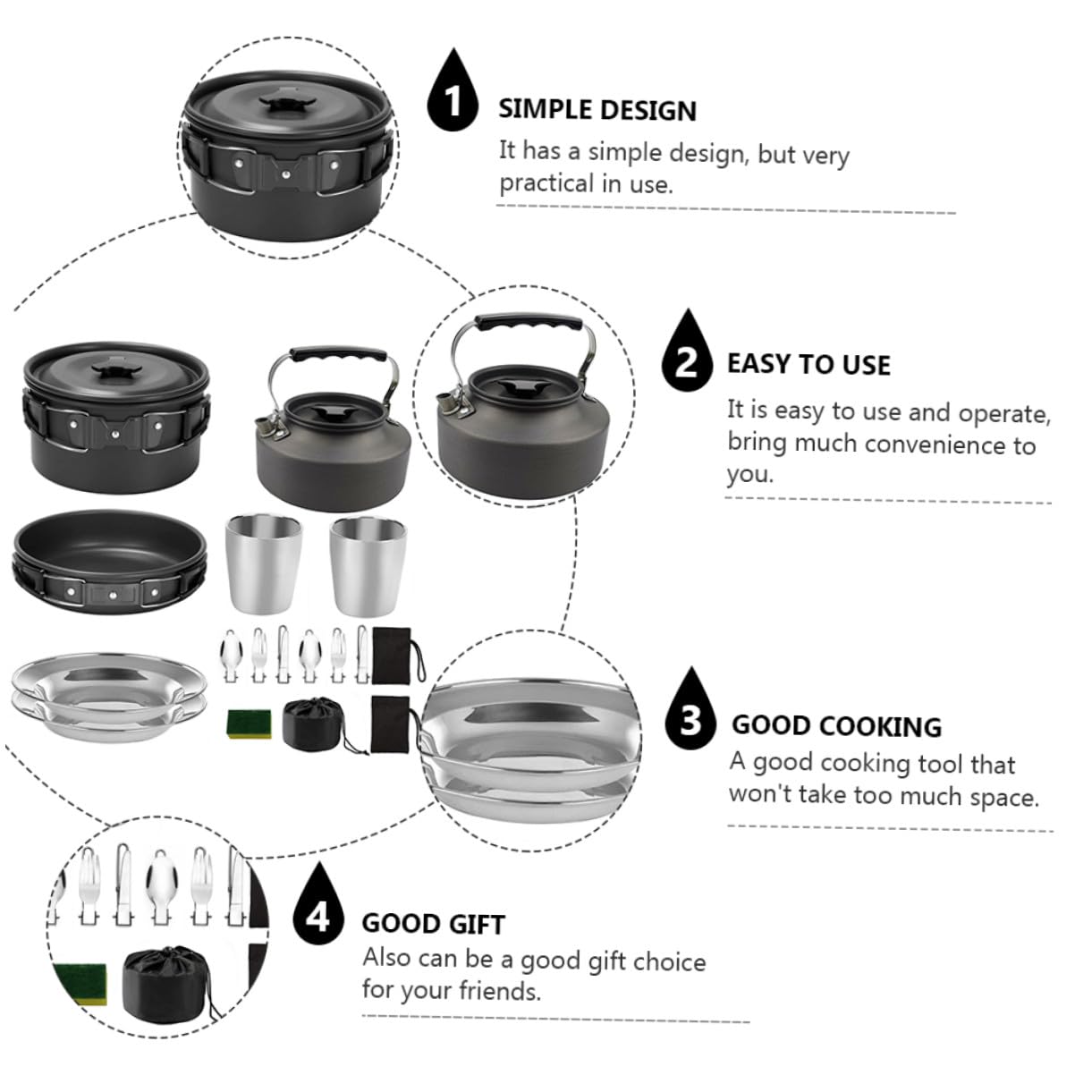 1
SIMPLE DESIGN
It has a simple design, but very practical in use.

2
EASY TO USE
It is easy to use and operate, bring much convenience to you.

3
GOOD COOKING
A good cooking tool that won't take too much space.

4
GOOD GIFT
Also can be a good gift choice for your friends.