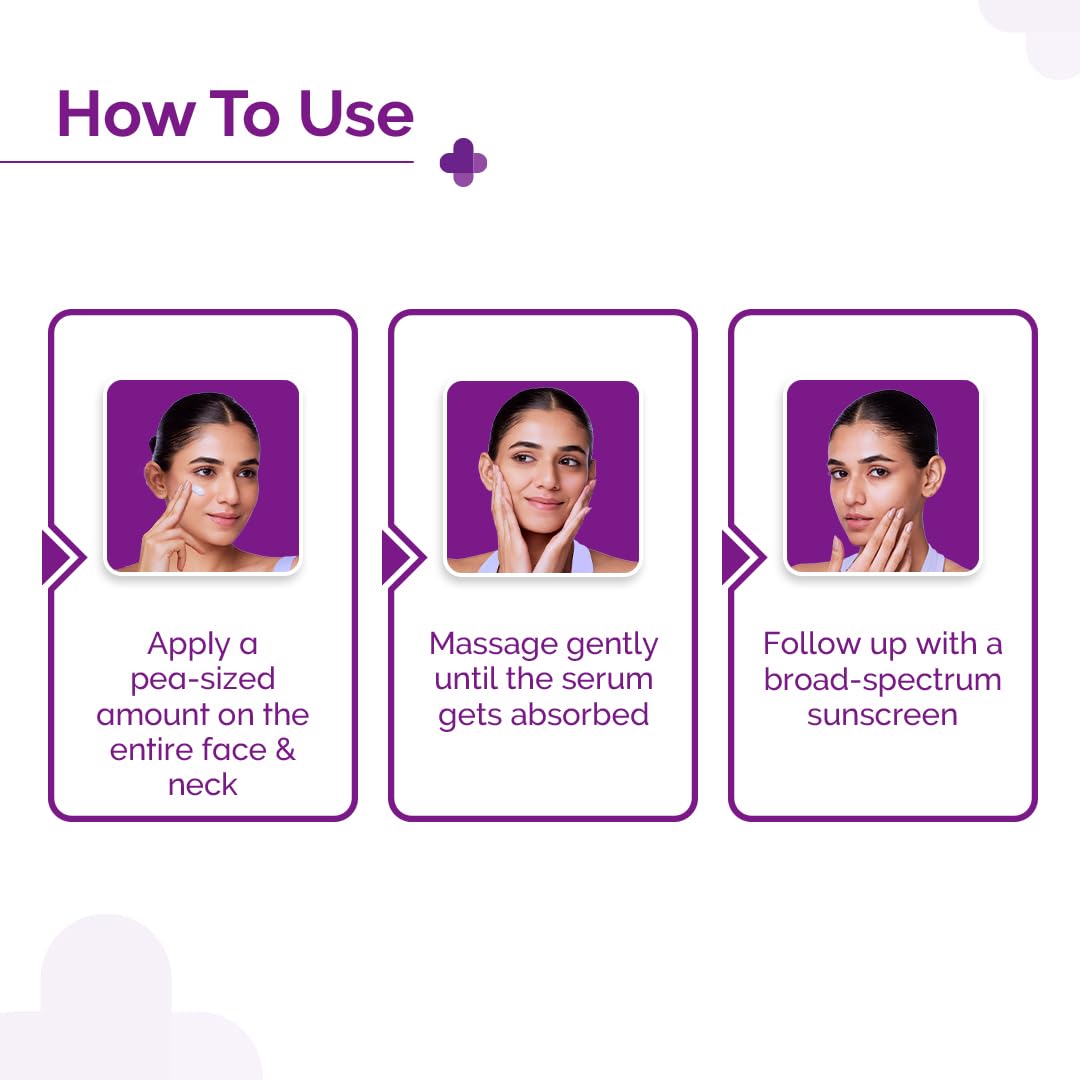 How To Use

Apply a pea-sized amount on the entire face & neck

Massage gently until the serum gets absorbed

Follow up with a broad-spectrum sunscreen