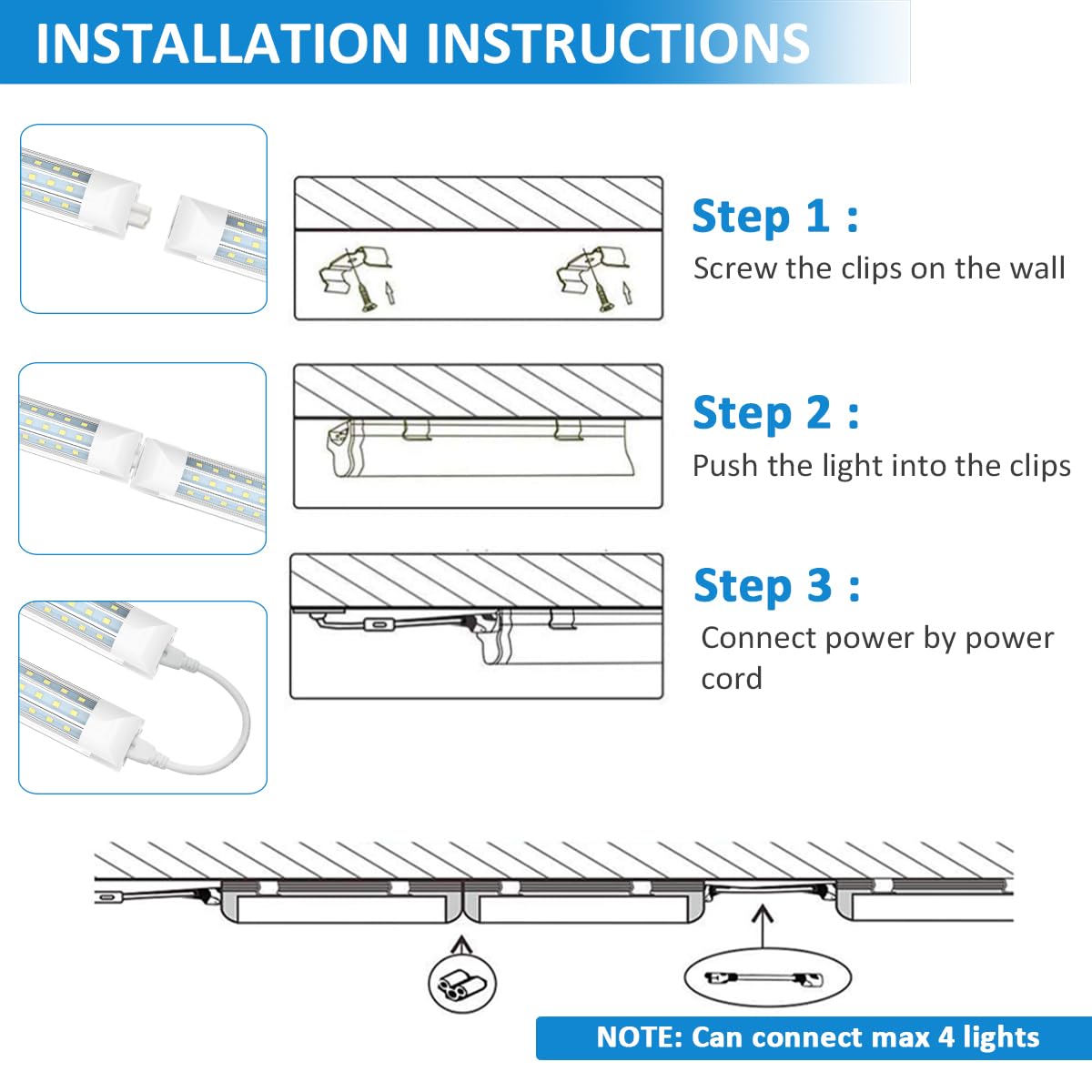 INSTALLATION INSTRUCTIONS

Step 1 :
Screw the clips on the wall

Step 2 :
Push the light into the clips

Step 3 :
Connect power by power cord

NOTE: Can connect max 4 lights