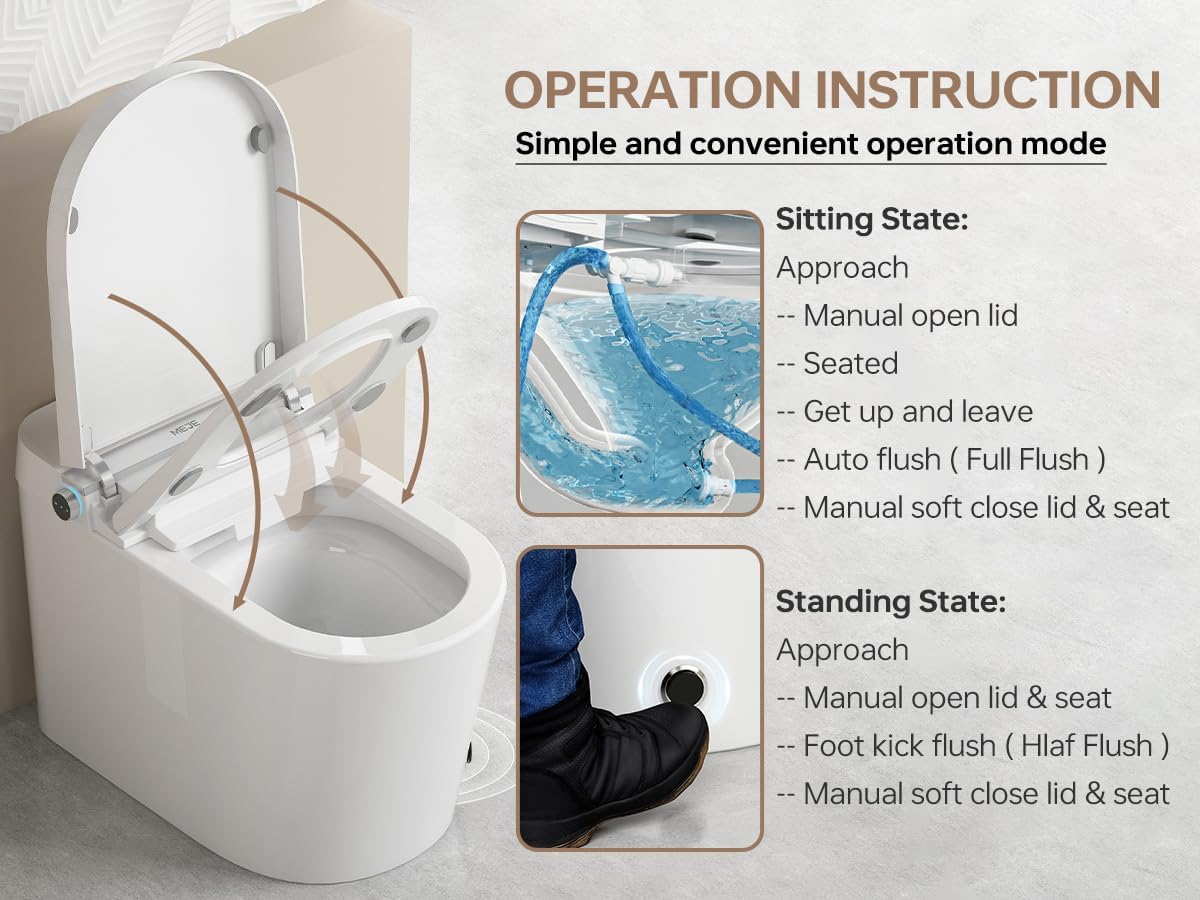 OPERATION INSTRUCTION
Simple and convenient operation mode

MEJE

Sitting State:
Approach
-- Manual open lid
-- Seated
-- Get up and leave
-- Auto flush ( Full Flush )
-- Manual soft close lid & seat

Standing State:
Approach
-- Manual open lid & seat
-- Foot kick flush ( Hlaf Flush )
-- Manual soft close lid & seat