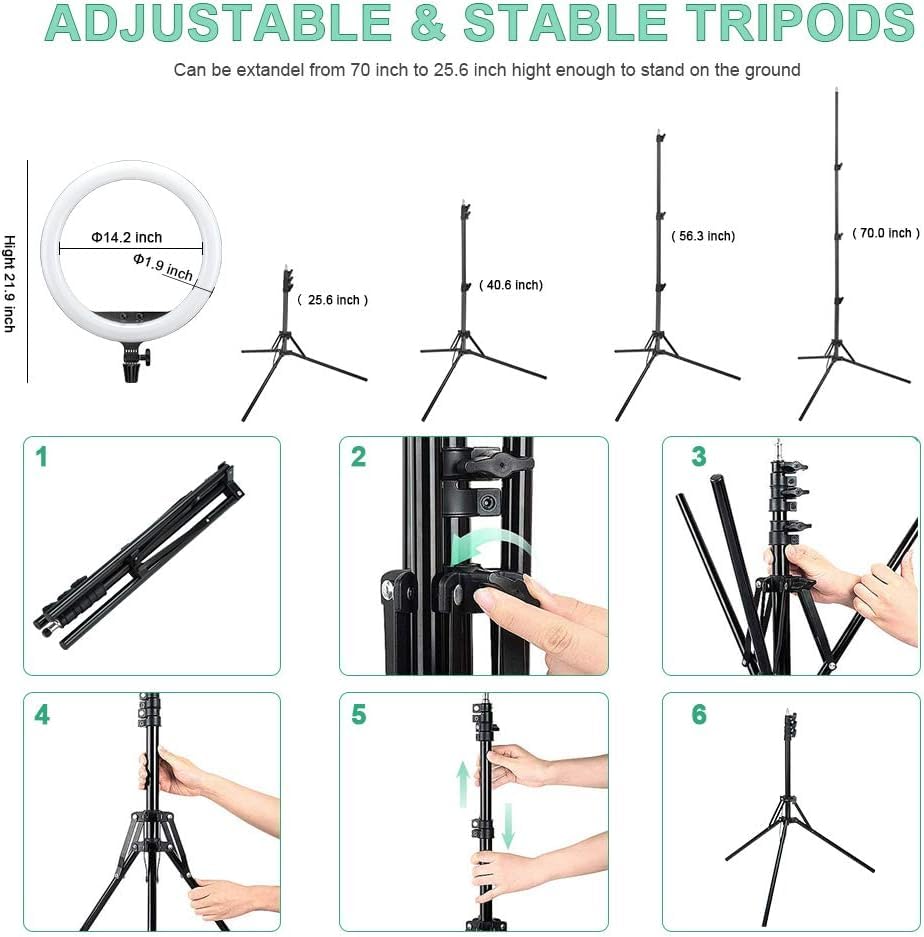 ADJUSTABLE & STABLE TRIPODS

Can be extandel from 70 inch to 25.6 inch hight enough to stand on the ground

Hight 21.9 inch

Φ14.2 inch

Φ1.9 inch

( 25.6 inch )

( 40.6 inch)

( 56.3 inch)

( 70.0 inch )

1

2

3

4

5

6