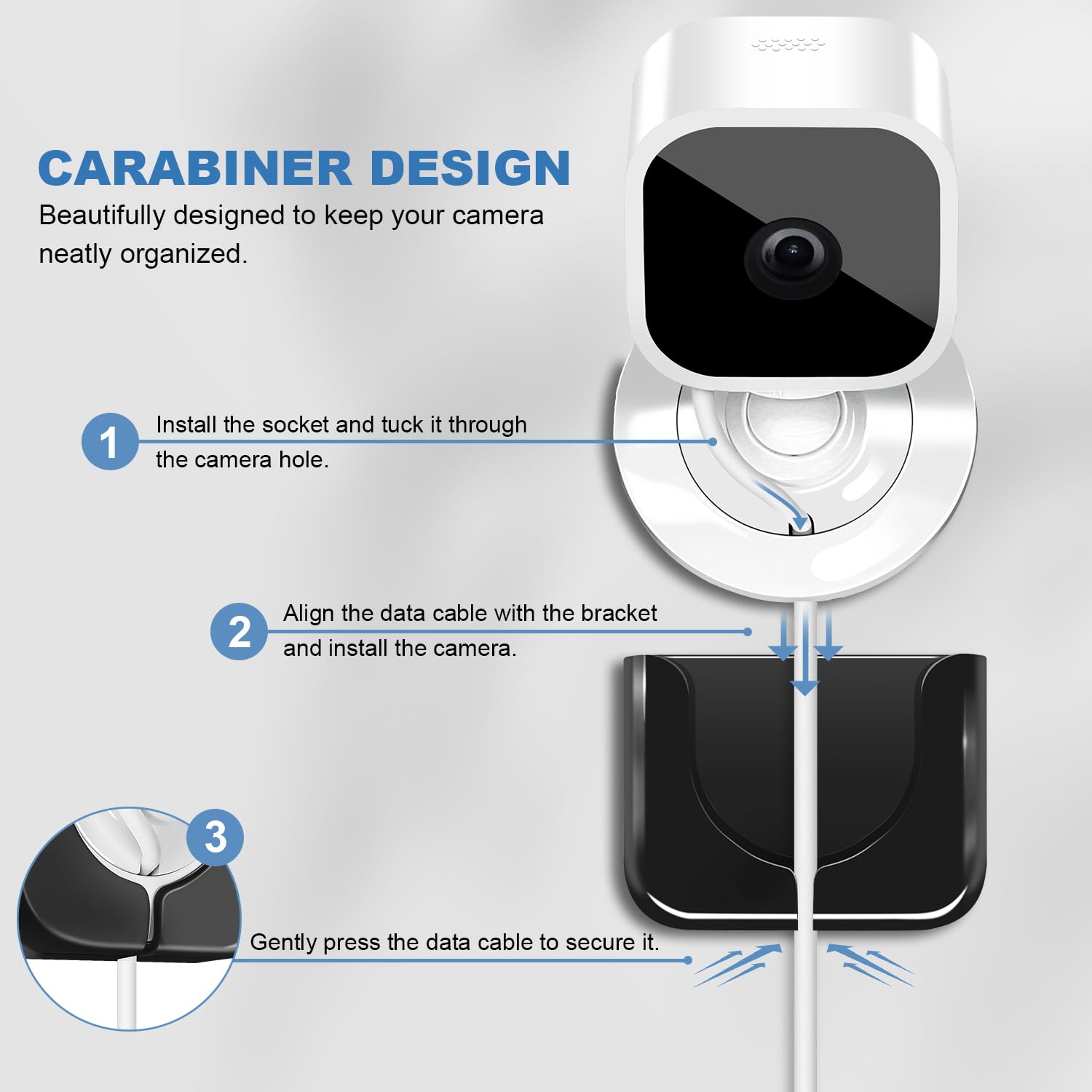 CARABINER DESIGN
Beautifully designed to keep your camera neatly organized.

1 Install the socket and tuck it through the camera hole.

2 Align the data cable with the bracket and install the camera.

3

Gently press the data cable to secure it.