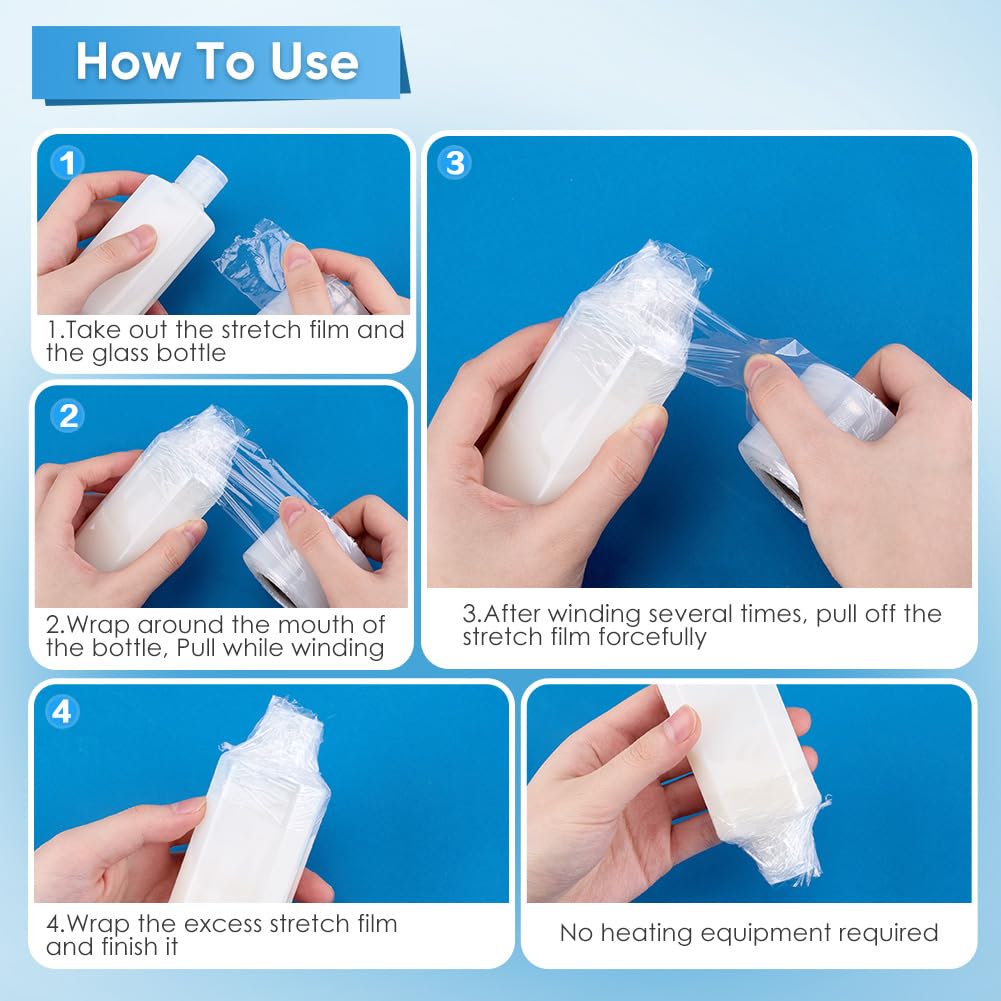 How To Use

1

1.Take out the stretch film and the glass bottle

2

2.Wrap around the mouth of the bottle, Pull while winding

3

3.After winding several times, pull off the stretch film forcefully

4

4.Wrap the excess stretch film and finish it

No heating equipment required