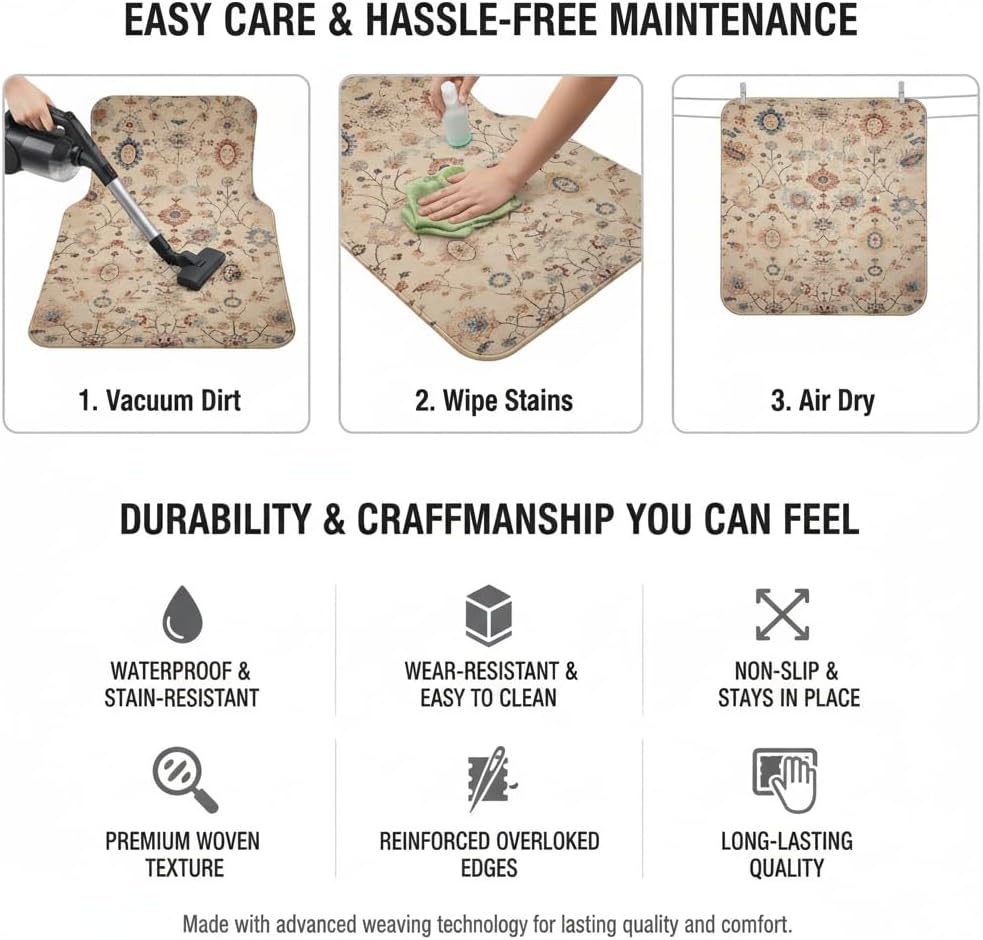 EASY CARE & HASSLE-FREE MAINTENANCE

1. Vacuum Dirt

2. Wipe Stains

3. Air Dry

DURABILITY & CRAFFMANSHIP YOU CAN FEEL

WATERPROOF & STAIN-RESISTANT

WEAR-RESISTANT & EASY TO CLEAN

NON-SLIP & STAYS IN PLACE

PREMIUM WOVEN TEXTURE

REINFORCED OVERLOKED EDGES

LONG-LASTING QUALITY

Made with advanced weaving technology for lasting quality and comfort.