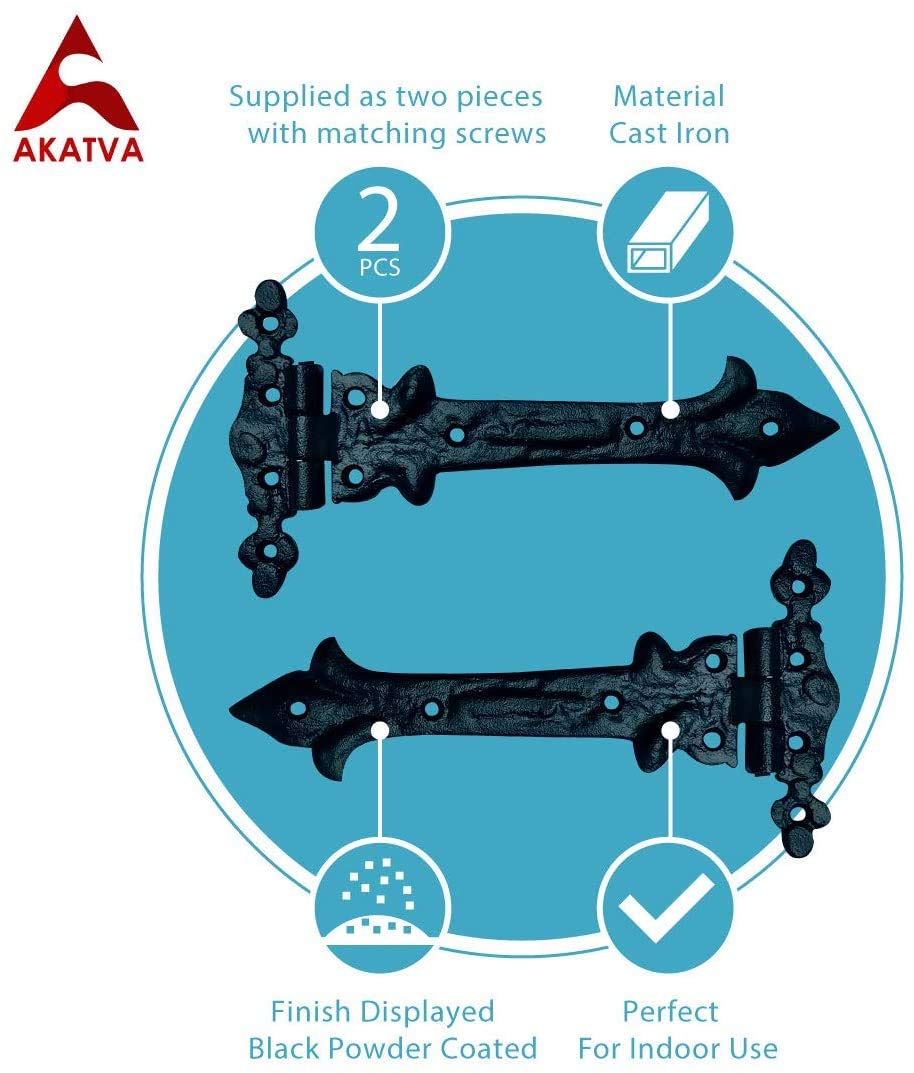 AKATVA

Supplied as two pieces with matching screws

Material Cast Iron

2 PCS

Finish Displayed Black Powder Coated

Perfect For Indoor Use