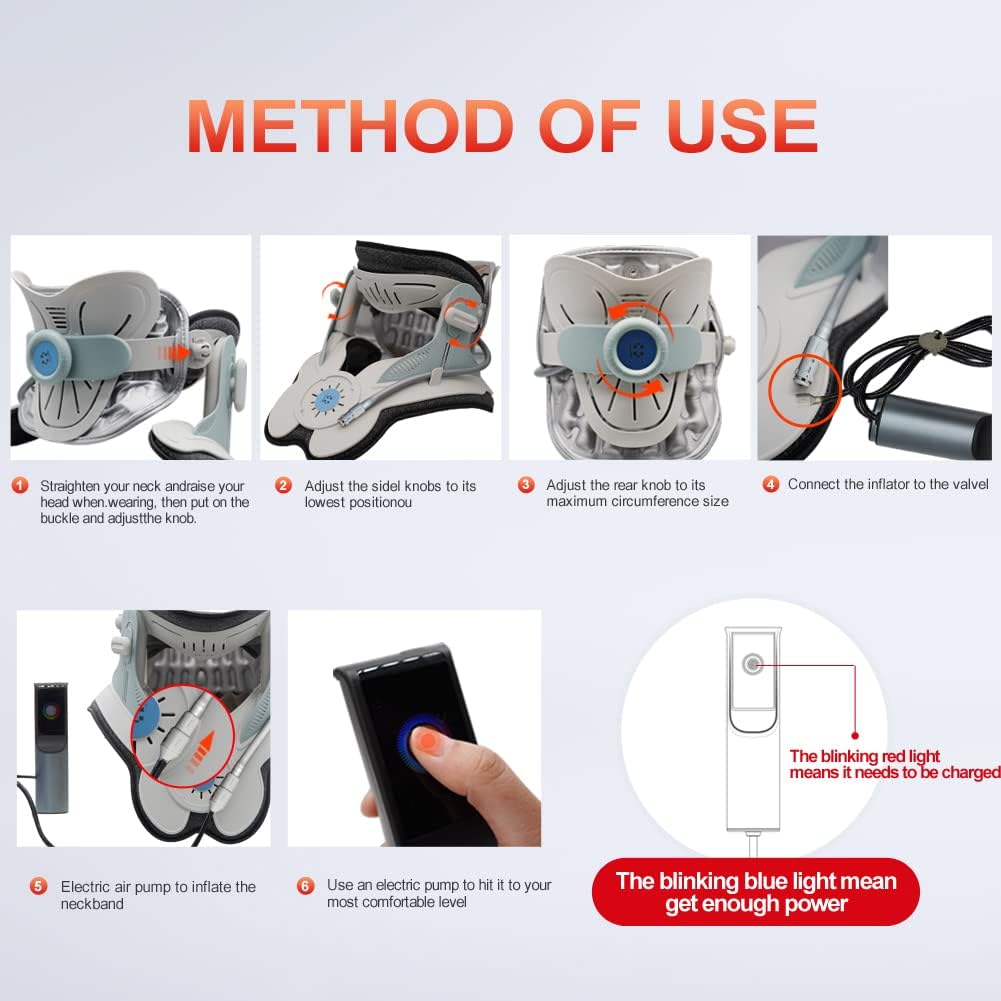 METHOD OF USE

1 Straighten your neck andraise your head when.wearing, then put on the buckle and adjustthe knob.

2 Adjust the sidel knobs to its lowest positionou

3 Adjust the rear knob to its maximum circumference size

4 Connect the inflator to the valvel

5 Electric air pump to inflate the neckband

6 Use an electric pump to hit it to your most comfortable level

The blinking red light means it needs to be charged

The blinking blue light mean get enough power