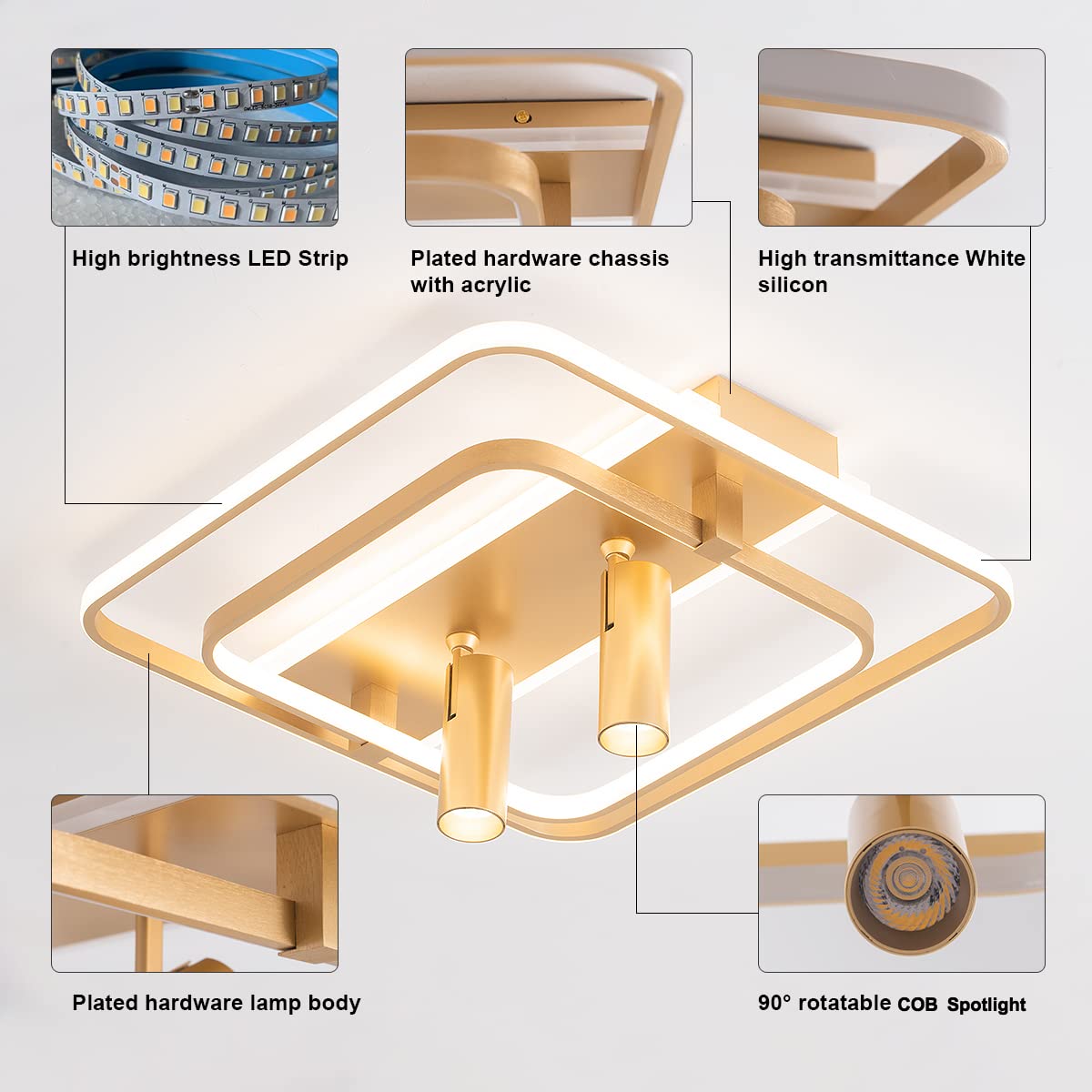 High brightness LED Strip

Plated hardware chassis with acrylic

High transmittance White silicon

Plated hardware lamp body

90° rotatable COB Spotlight