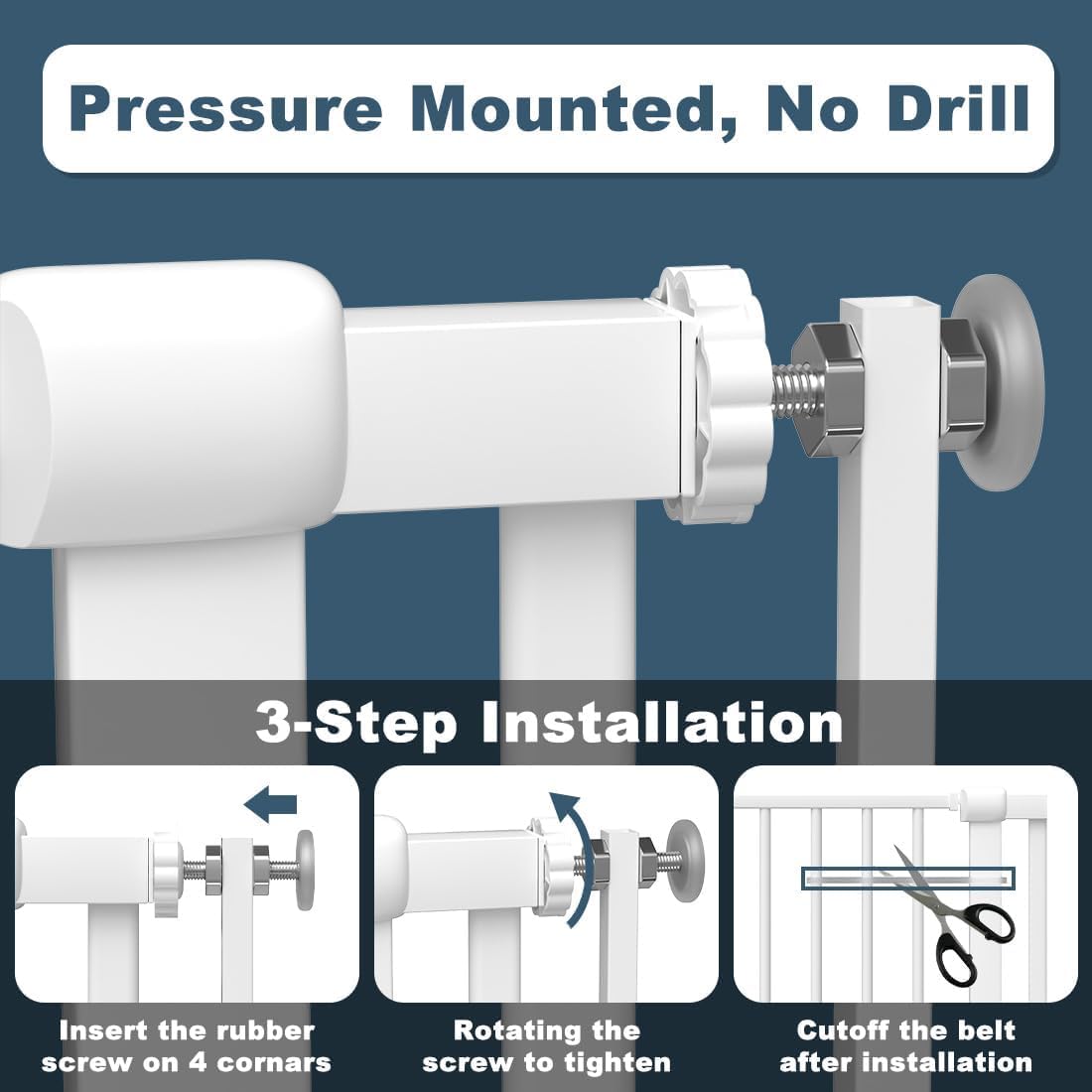 Pressure Mounted, No Drill

3-Step Installation

Insert the rubber screw on 4 cornars

Rotating the screw to tighten

Cutoff the belt after installation