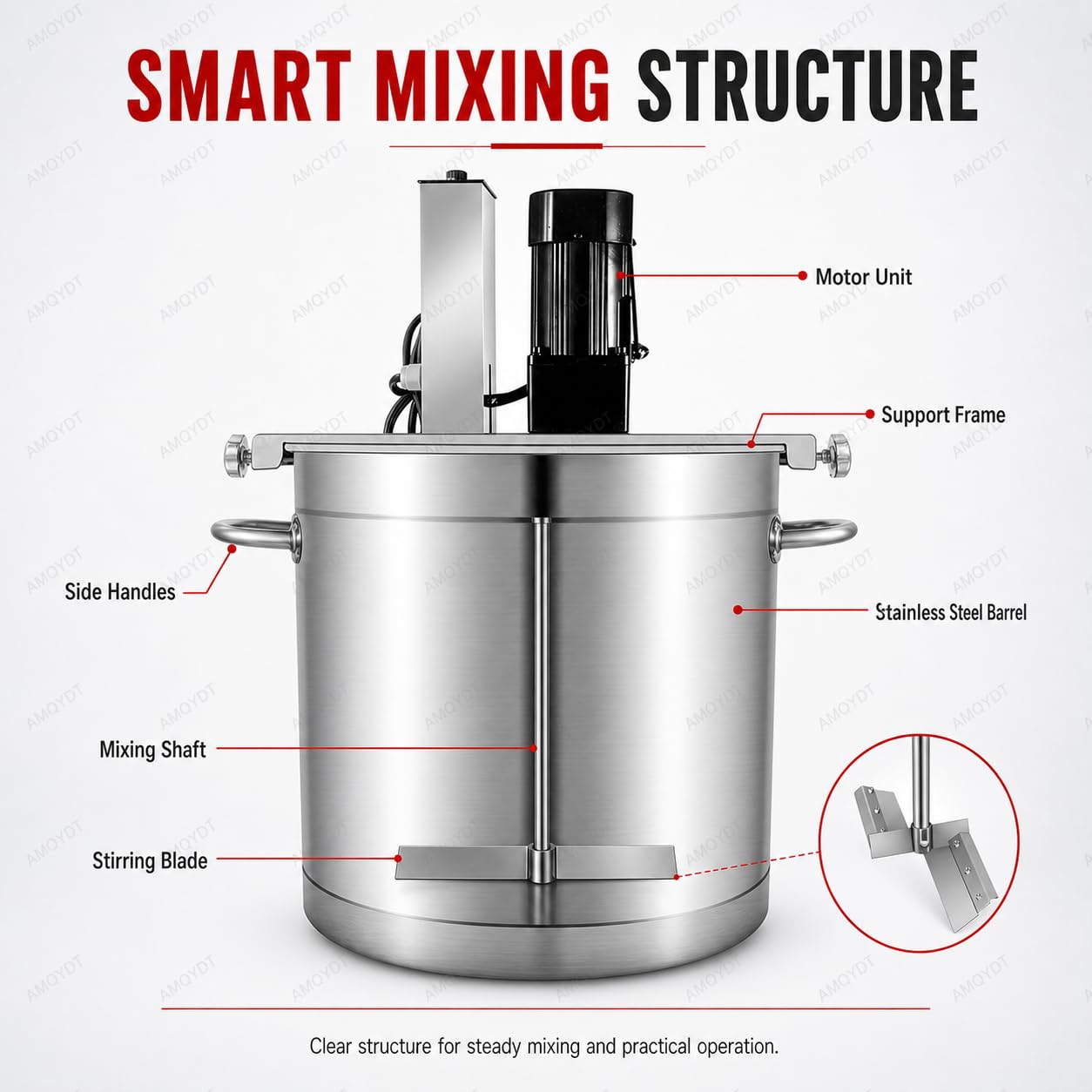 SMART MIXING STRUCTURE

Motor Unit

Support Frame

Side Handles

Stainless Steel Barrel

Mixing Shaft

Stirring Blade

Clear structure for steady mixing and practical operation.

AMQYDT