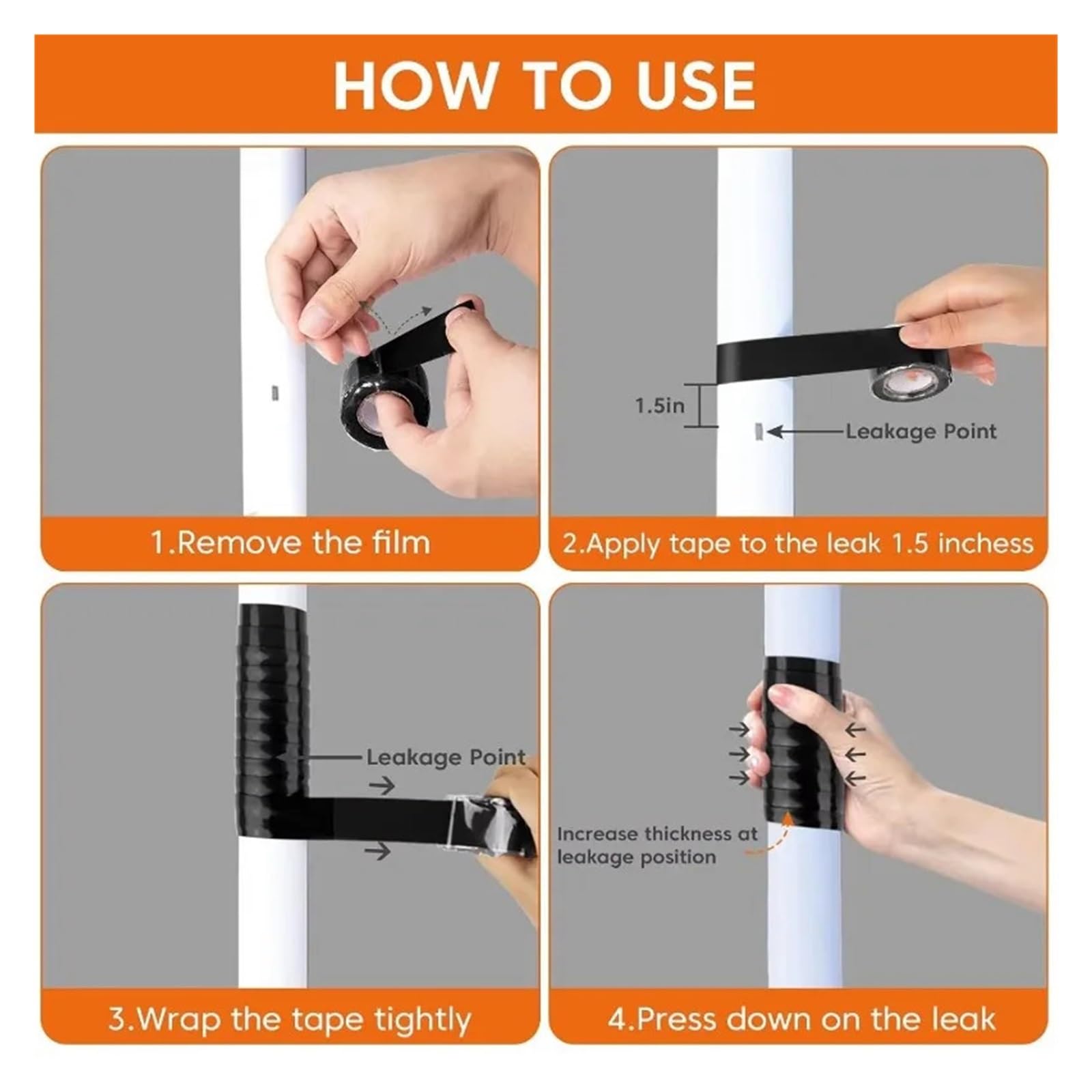 HOW TO USE

1.Remove the film

1.5in

Leakage Point

2.Apply tape to the leak 1.5 inchess

Leakage Point

3.Wrap the tape tightly

Increase thickness at leakage position

4.Press down on the leak