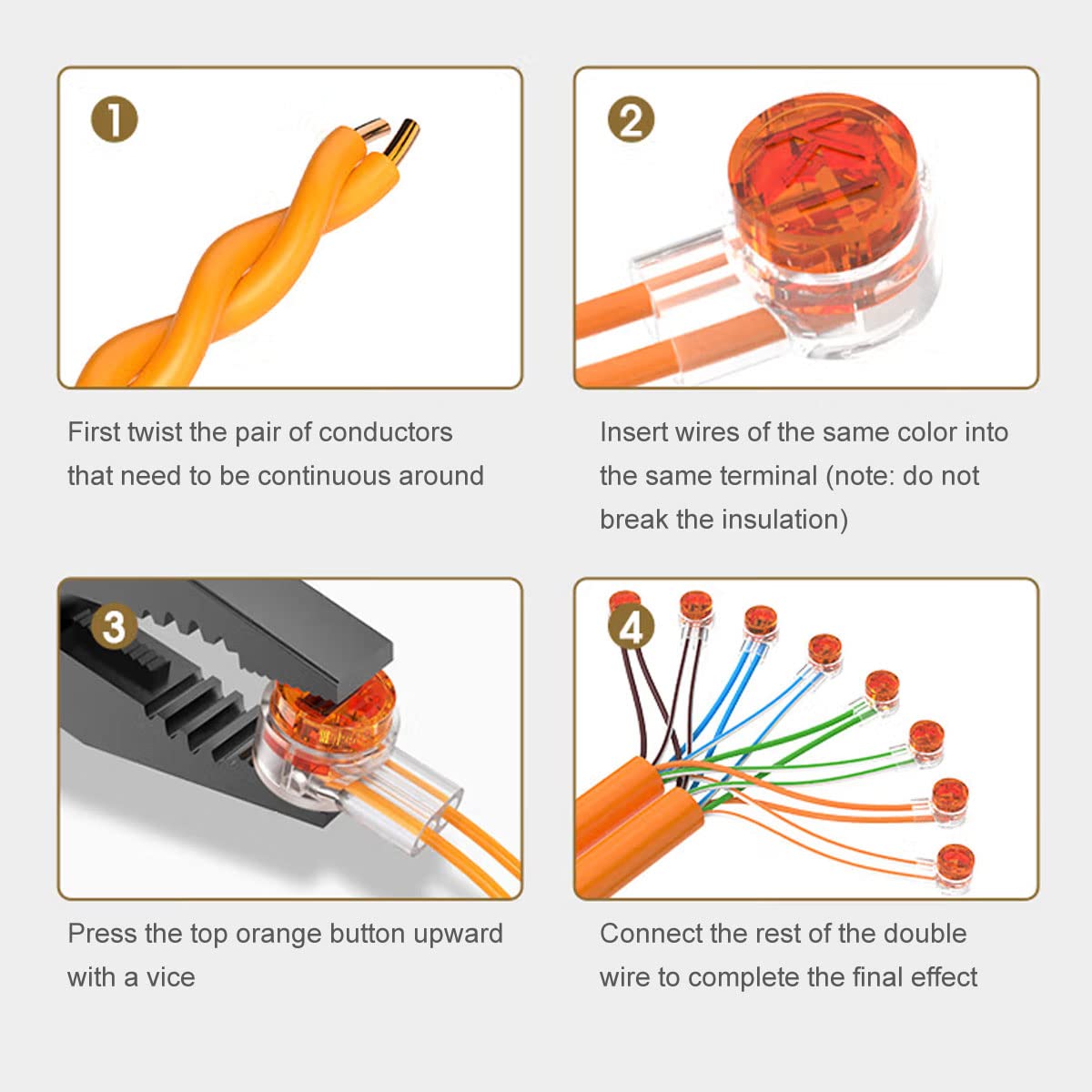 1

First twist the pair of conductors that need to be continuous around

2

Insert wires of the same color into the same terminal (note: do not break the insulation)

3

Press the top orange button upward with a vice

4

Connect the rest of the double wire to complete the final effect