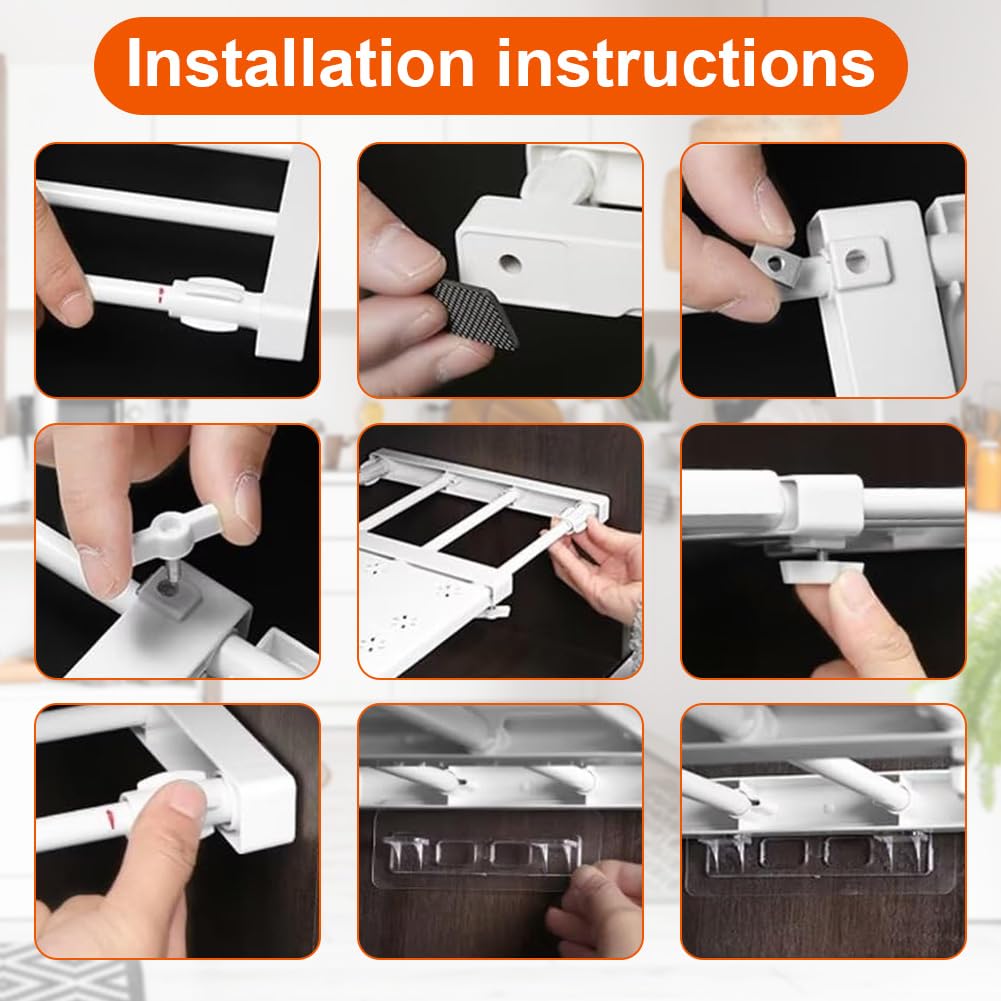 Installation instructions