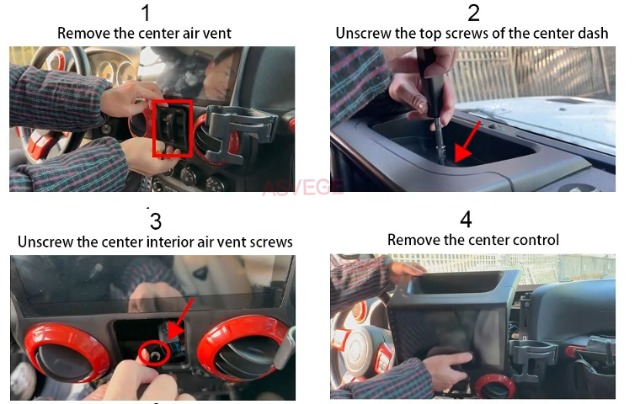 1
Remove the center air vent

2
Unscrew the top screws of the center dash

3
Unscrew the center interior air vent screws

4
Remove the center control

ASVEGE