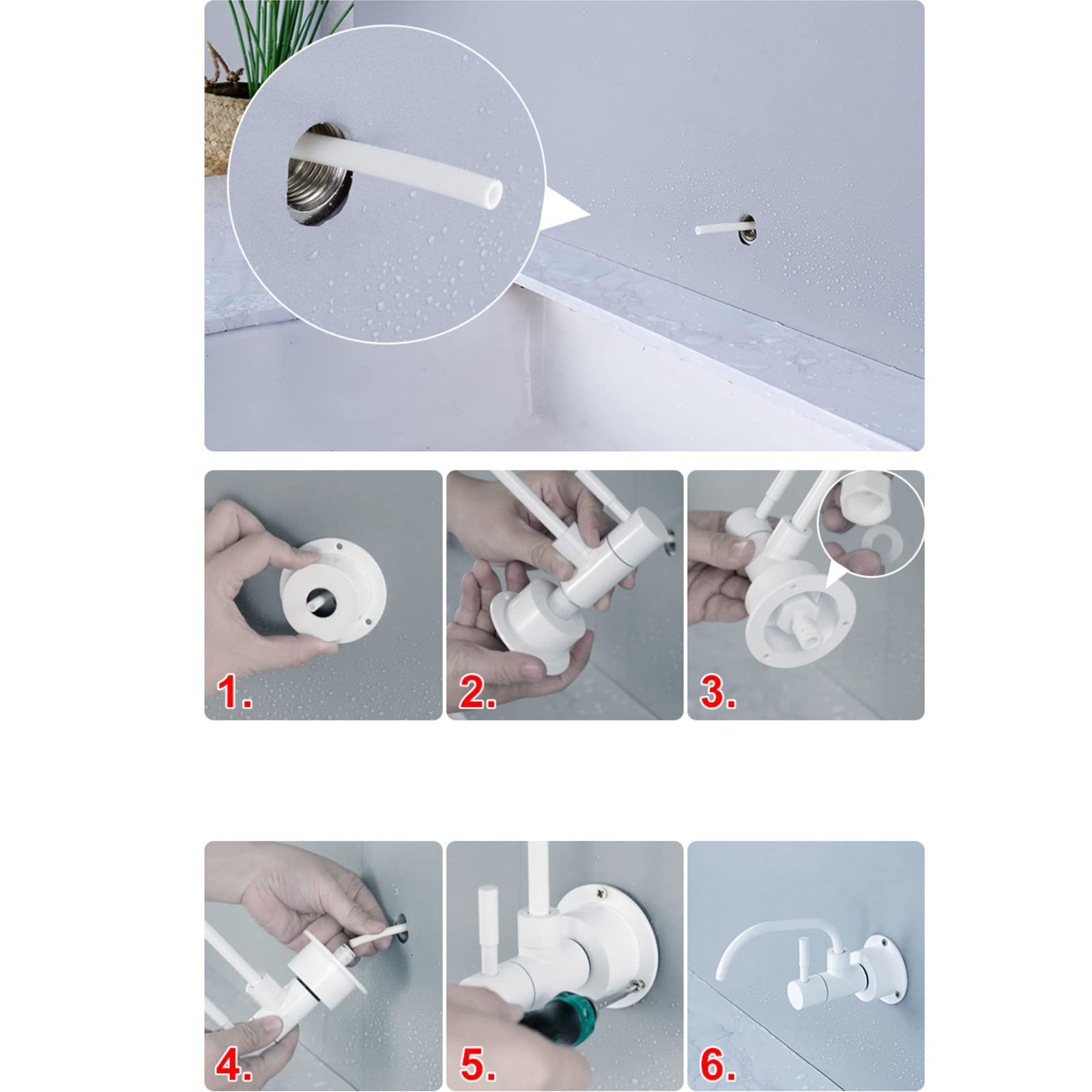 1.

2.

3.

4.

5.

6.