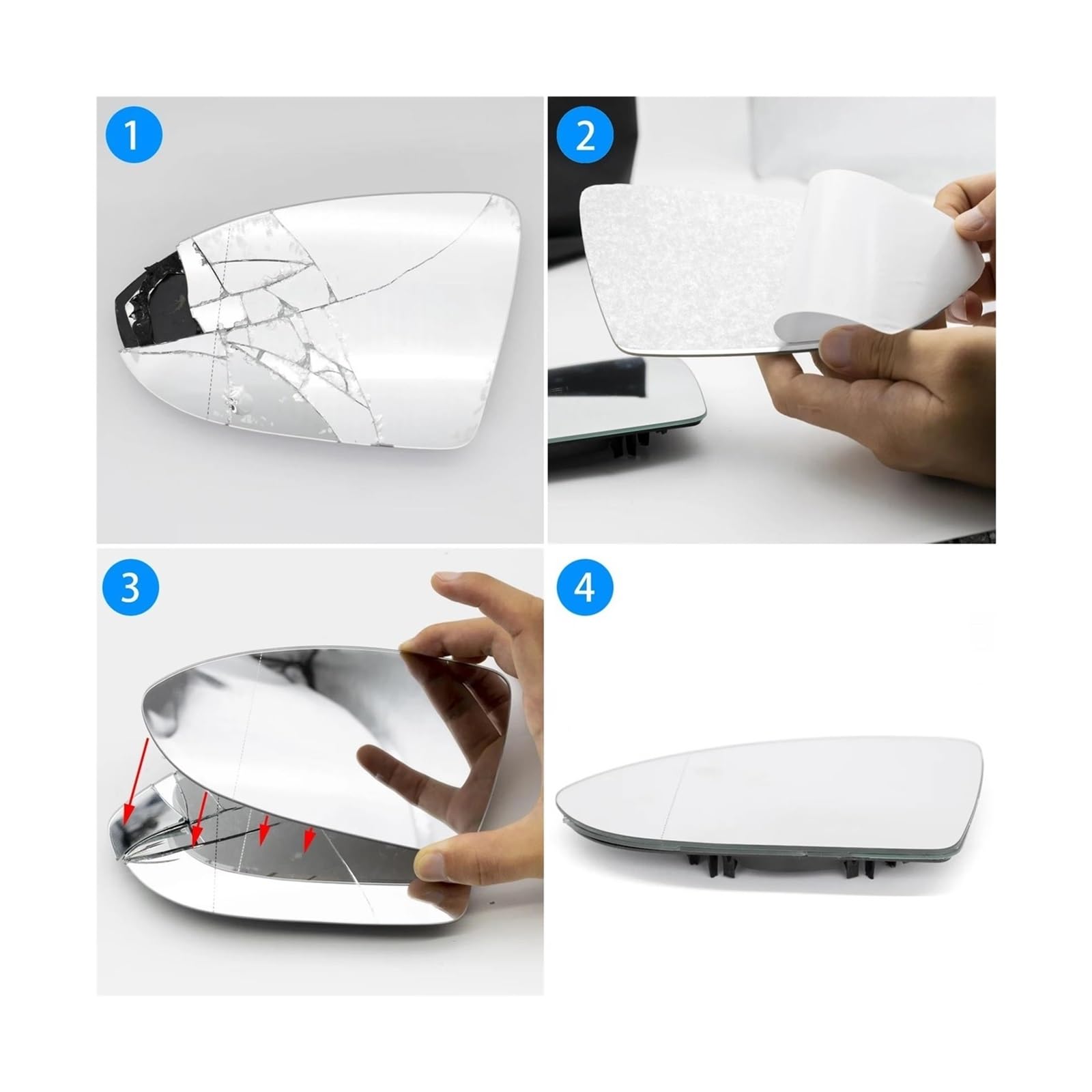 1

2

3

4