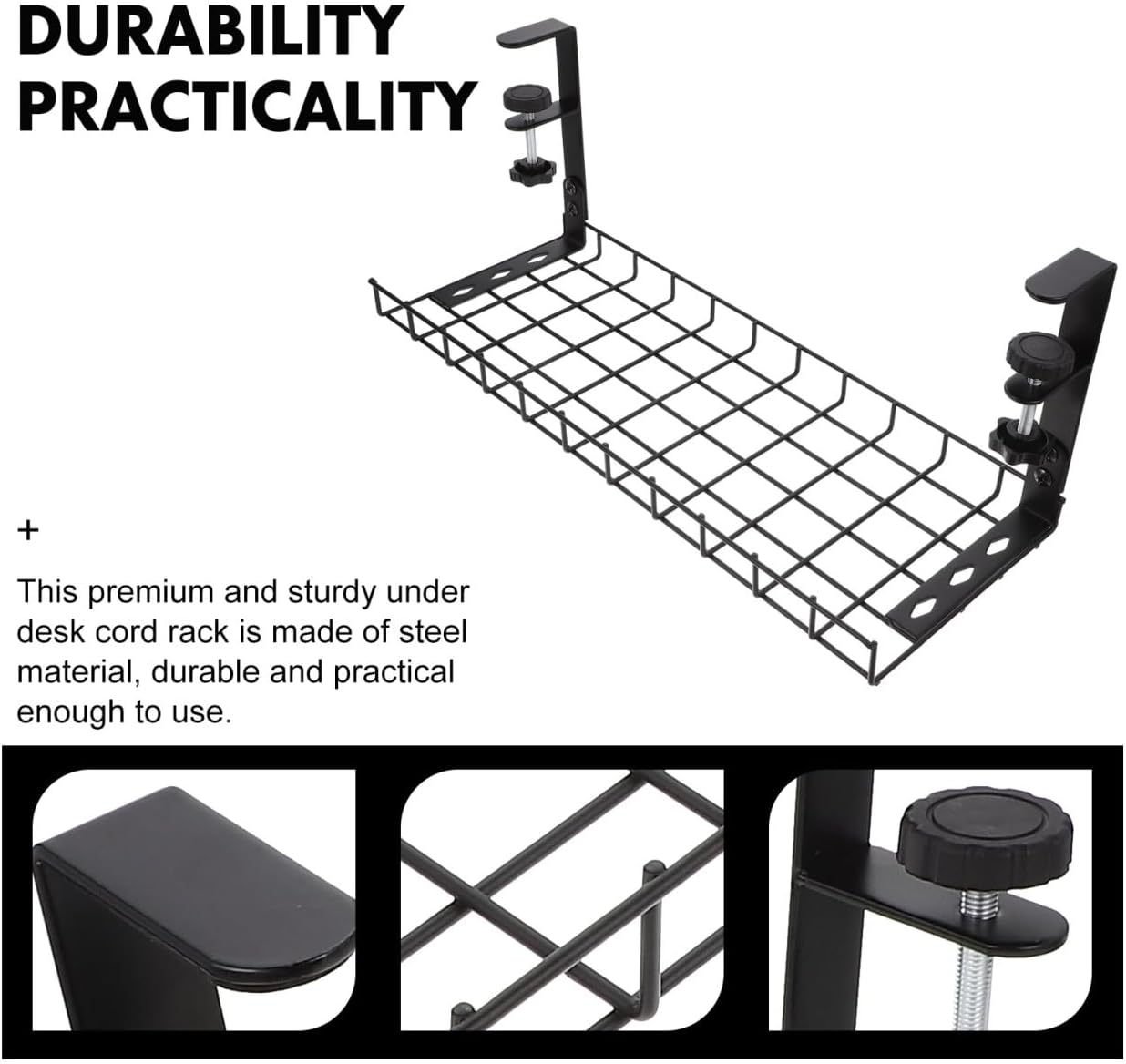 DURABILITY
PRACTICALITY

+

This premium and sturdy under desk cord rack is made of steel material, durable and practical enough to use.