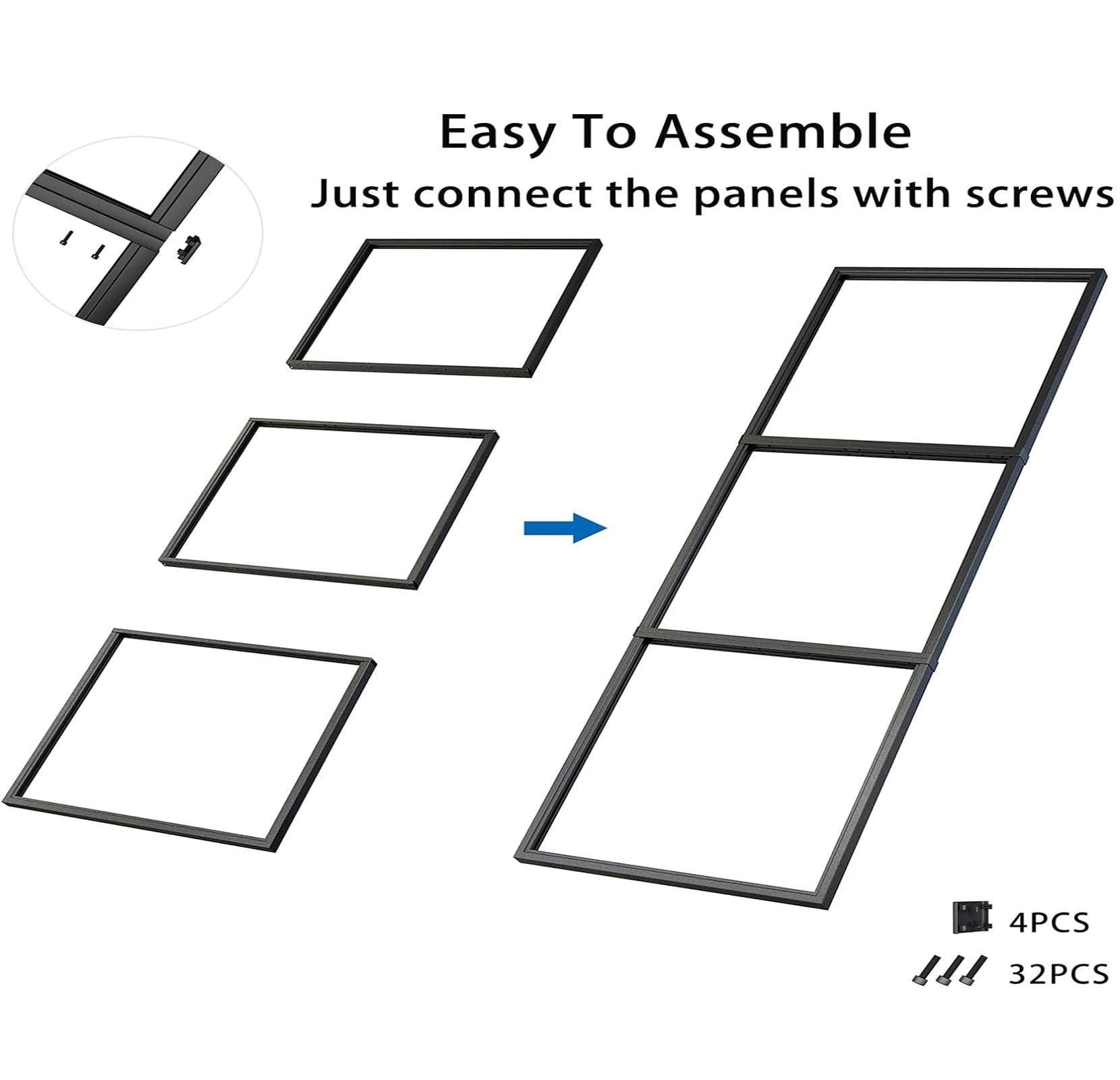 Easy To Assemble
Just connect the panels with screws

4PCS
32PCS