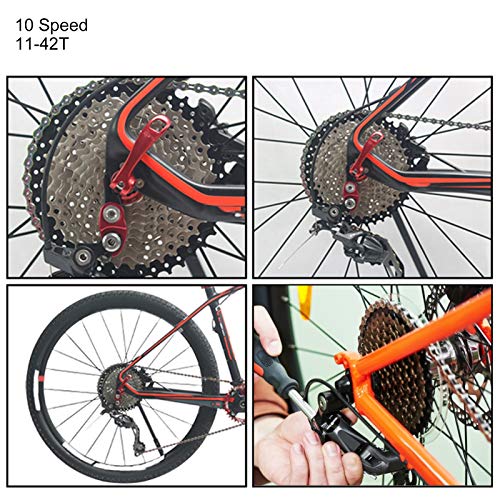 10 Speed
11-42T