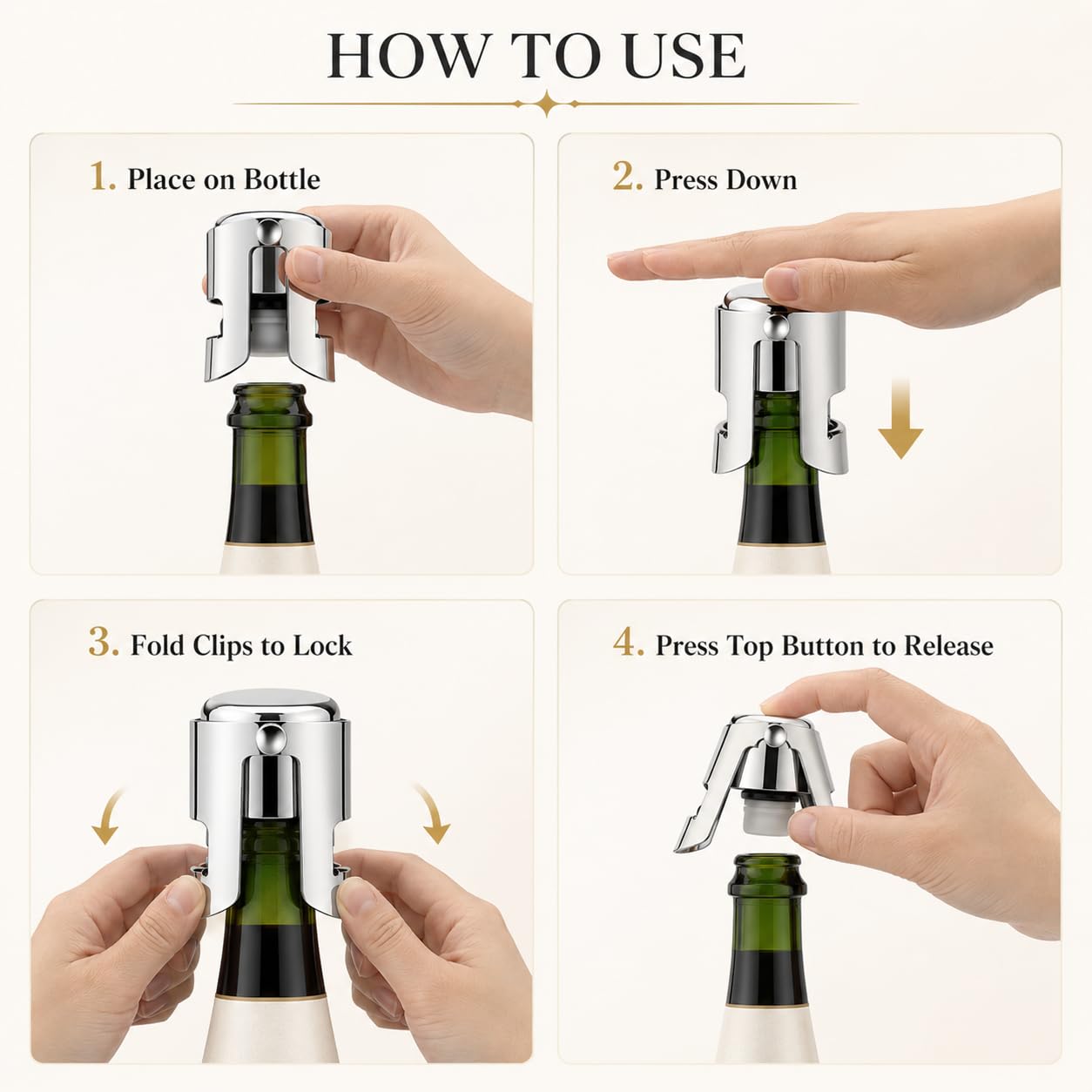 HOW TO USE

1. Place on Bottle

2. Press Down

3. Fold Clips to Lock

4. Press Top Button to Release